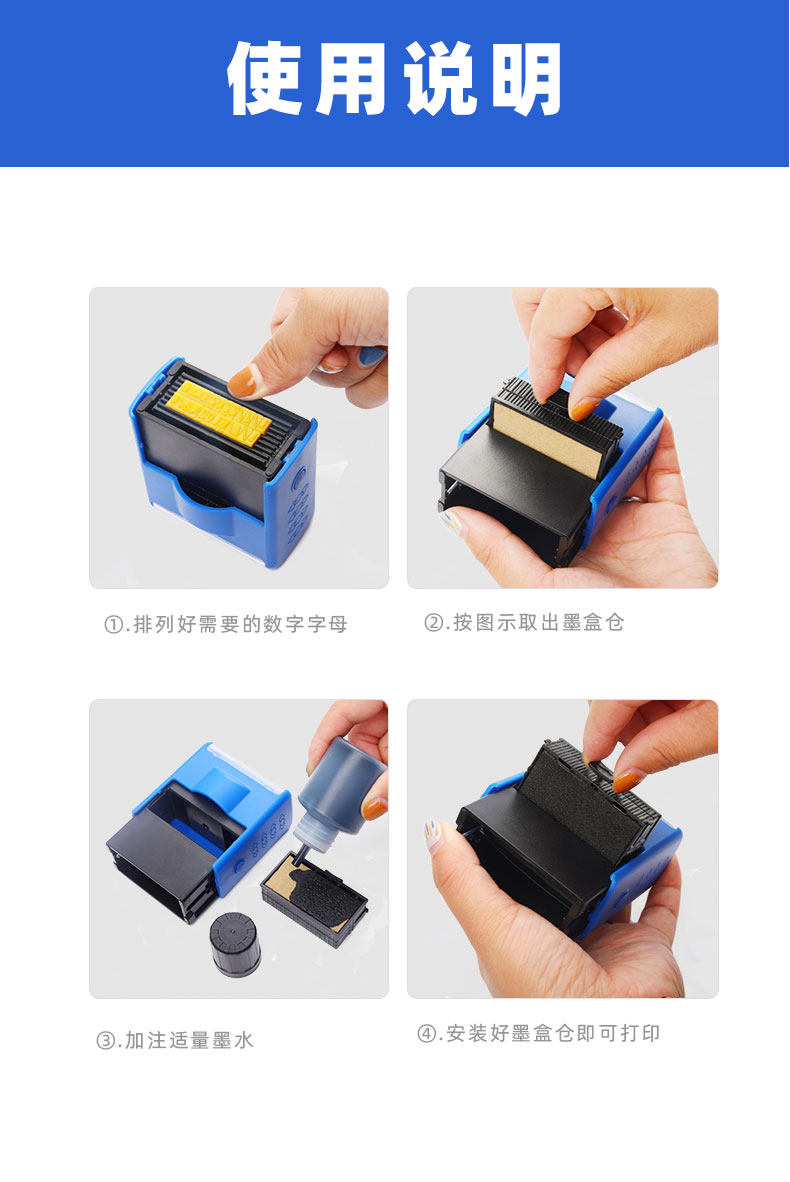 使用说明

①.排列好需要的数字字母

②.按图示取出墨盒仓

③.加注适量墨水

④.安装好墨盒仓即可打印