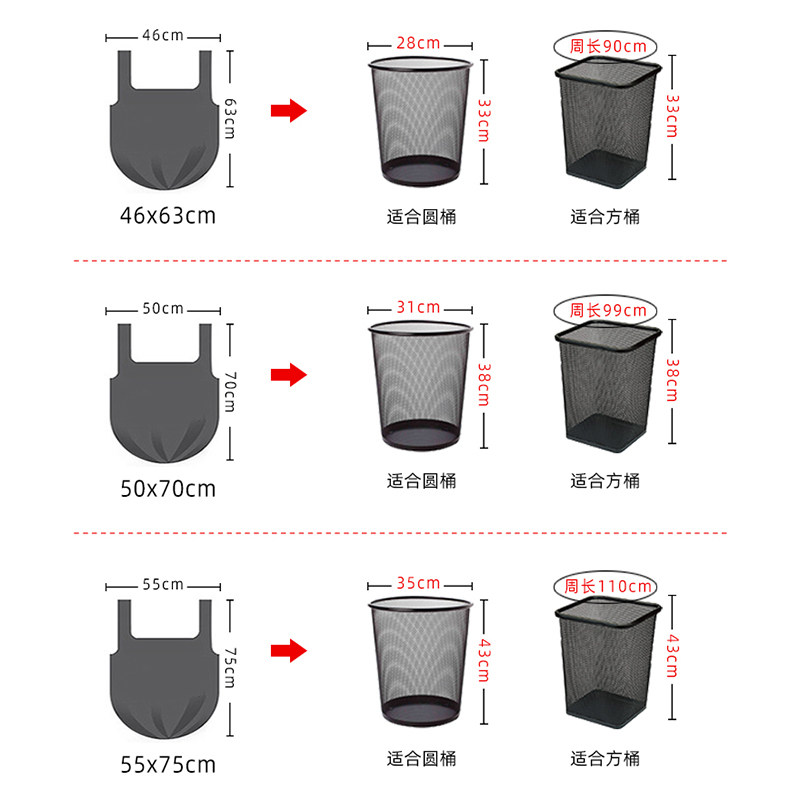 46cm
63cm
46x63cm

28cm
33cm
适合圆桶

周长90cm
33cm
适合方桶

50cm
70cm
50x70cm

31cm
38cm
适合圆桶

周长99cm
38cm
适合方桶

55cm
75cm
55x75cm

35cm
43cm
适合圆桶

周长110cm
43cm
适合方桶