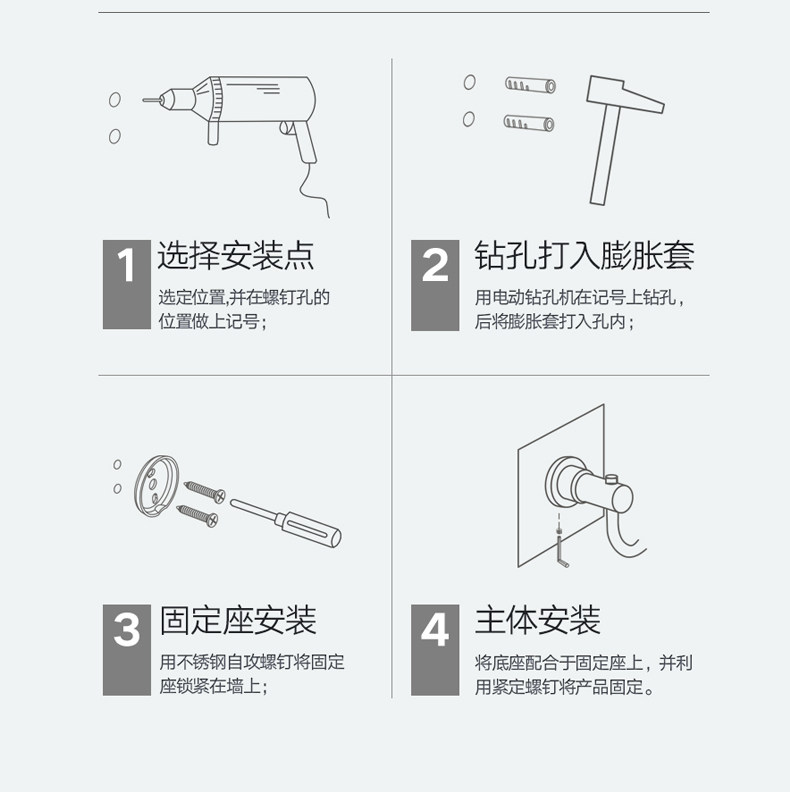 1 选择安装点

选定位置,并在螺钉孔的位置做上记号;

2 钻孔打入膨胀套

用电动钻孔机在记号上钻孔，后将膨胀套打入孔内;

3 固定座安装

用不锈钢自攻螺钉将固定座锁紧在墙上;

4 主体安装

将底座配合于固定座上，并利用紧定螺钉将产品固定。