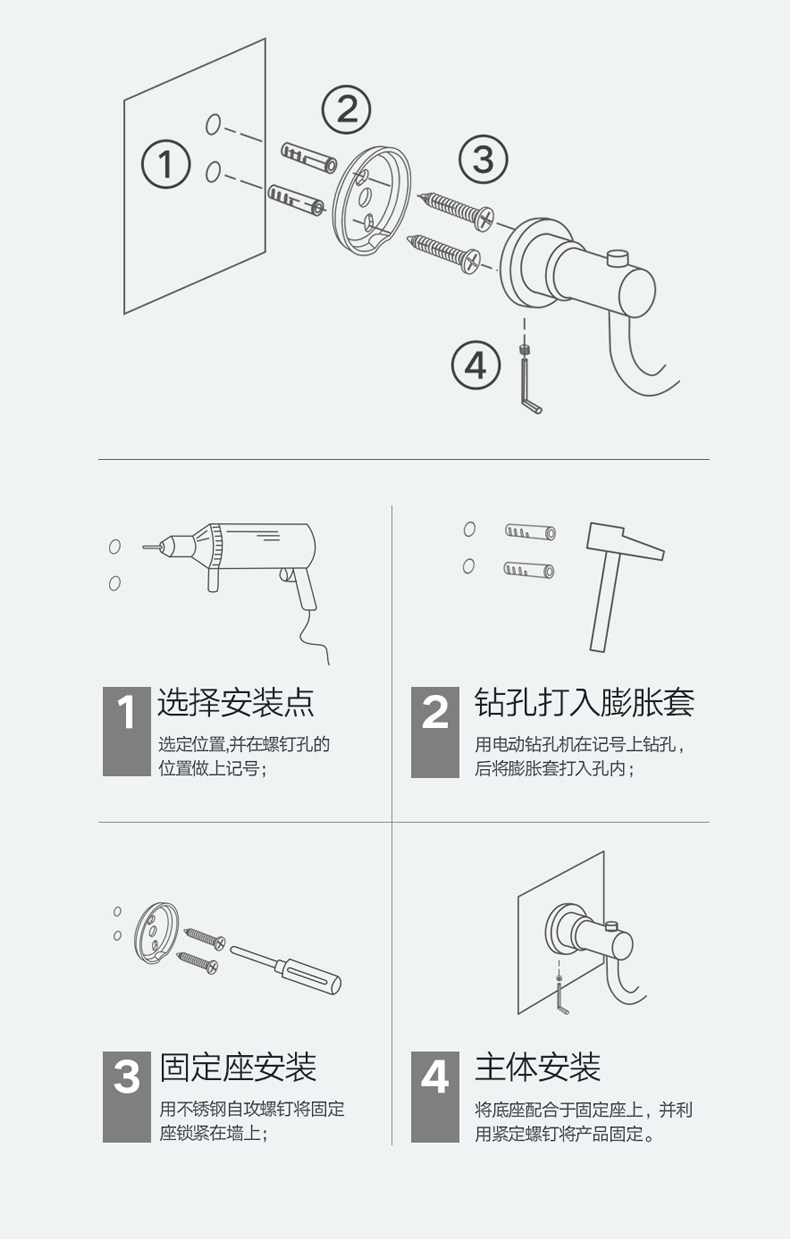 ①
②
③
④

1 选择安装点
选定位置,并在螺钉孔的位置做上记号;

2 钻孔打入膨胀套
用电动钻孔机在记号上钻孔，后将膨胀套打入孔内;

3 固定座安装
用不锈钢自攻螺钉将固定座锁紧在墙上;

4 主体安装
将底座配合于固定座上，并利用紧定螺钉将产品固定。