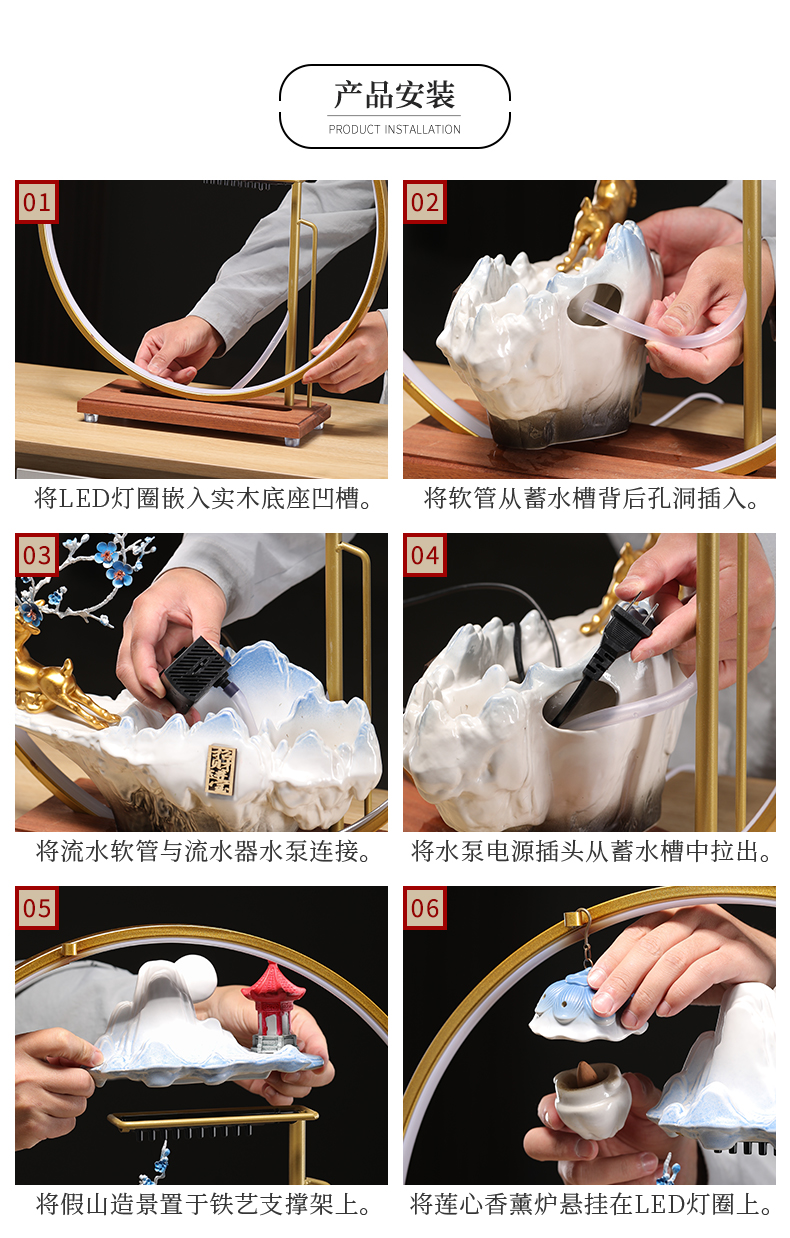 产品安装
PRODUCT INSTALLATION

01
将LED灯圈嵌入实木底座凹槽。

02
将软管从蓄水槽背后孔洞插入。

03
将流水软管与流水器水泵连接。

04
将水泵电源插头从蓄水槽中拉出。

05
将假山造景置于铁艺支撑架上。

06
将莲心香薰炉悬挂在LED灯圈上。