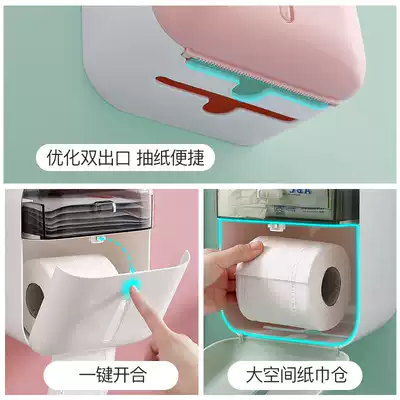 优化双出口 抽纸便捷

一键开合

大空间纸巾仓