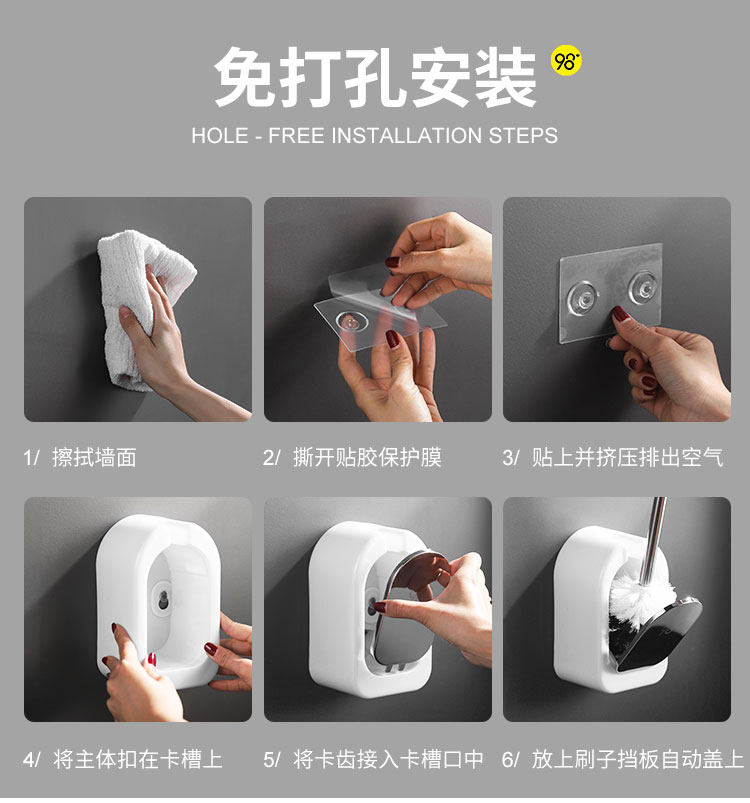 免打孔安装 98°

HOLE - FREE INSTALLATION STEPS

1/ 擦拭墙面

2/ 撕开贴胶保护膜

3/ 贴上并挤压排出空气

4/ 将主体扣在卡槽上

5/ 将卡齿接入卡槽口中

6/ 放上刷子挡板自动盖上