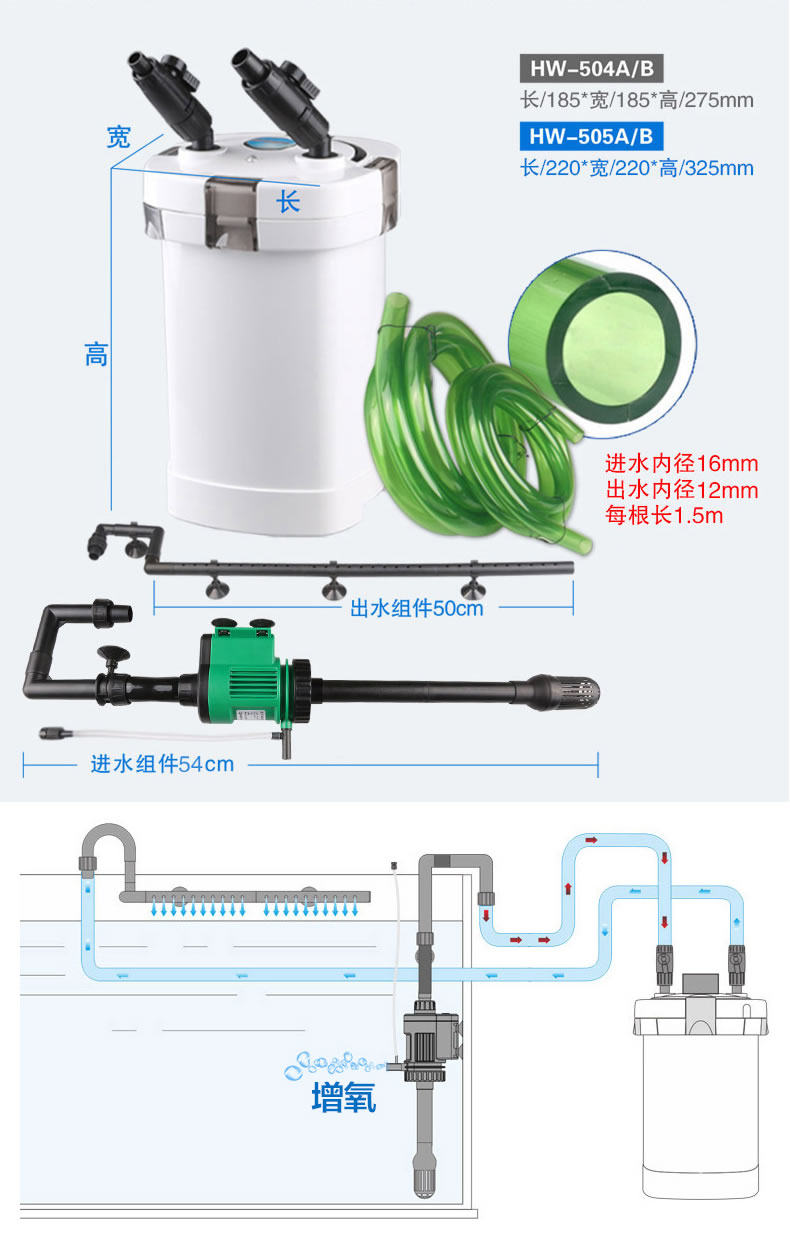 HW-504A/B
长/185*宽/185*高/275mm
HW-505A/B
长/220*宽/220*高/325mm

宽
长
高

进水内径16mm
出水内径12mm
每根长1.5m

出水组件50cm

进水组件54cm

增氧