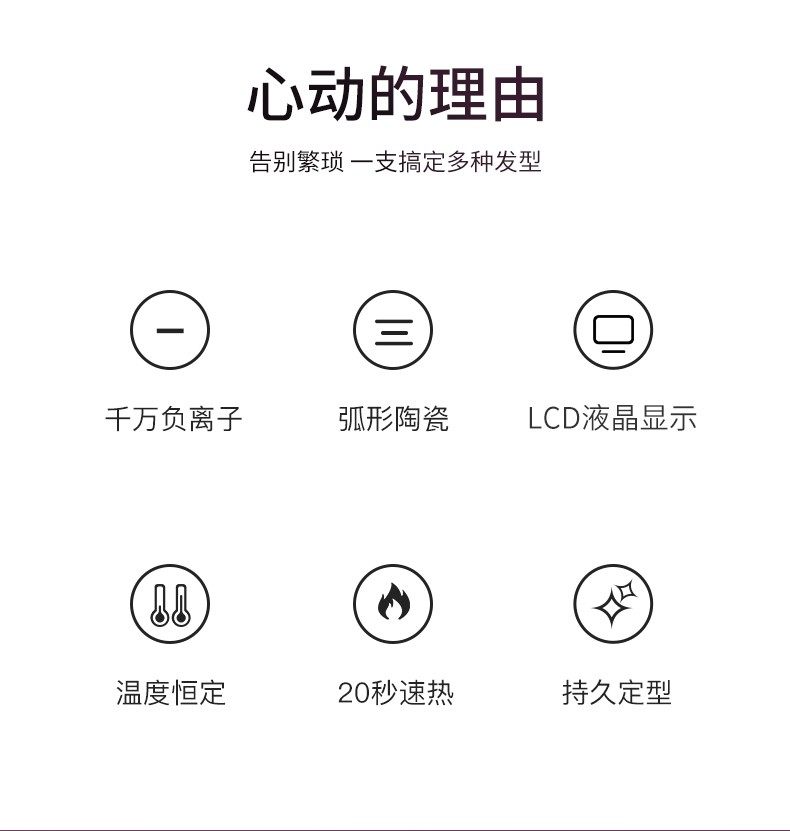 心动的理由

告别繁琐 一支搞定多种发型

千万负离子

弧形陶瓷

LCD液晶显示

温度恒定

20秒速热

持久定型