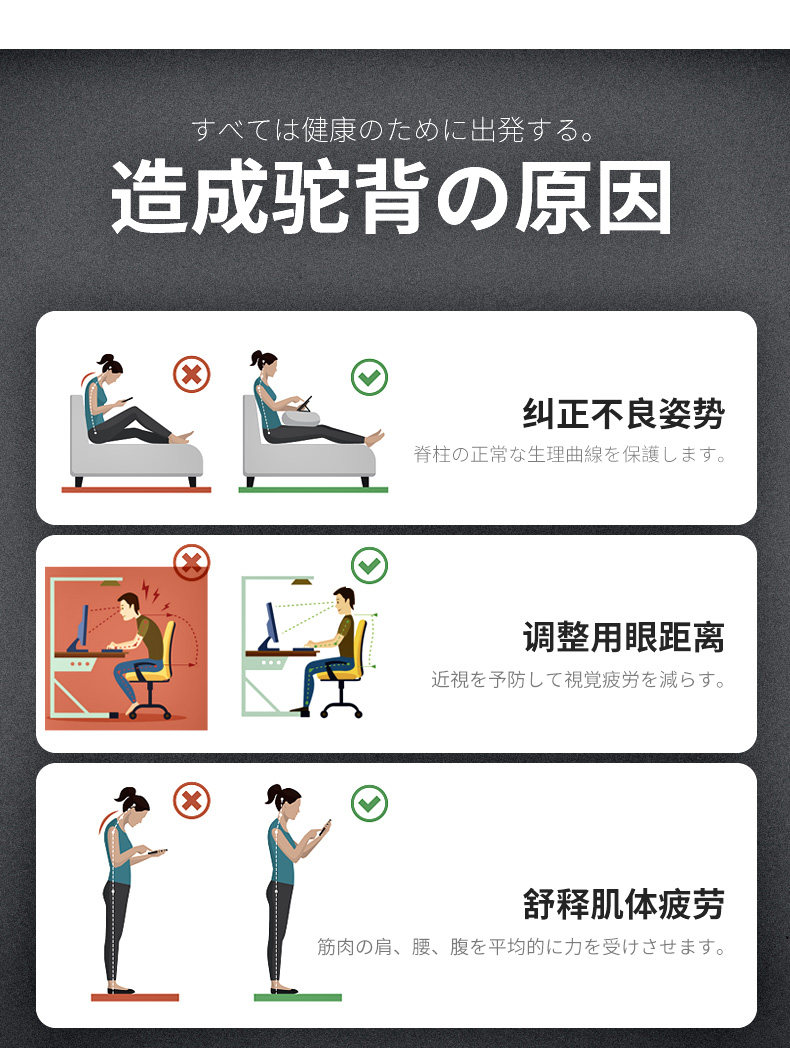 すべては健康のために出発する。
造成驼背の原因

纠正不良姿势
脊柱の正常な生理曲線を保護します。

调整用眼距离
近視を予防して視覚疲労を減らす。

舒释肌体疲劳
筋肉の肩、腰、腹を平均的に力を受けさせます。