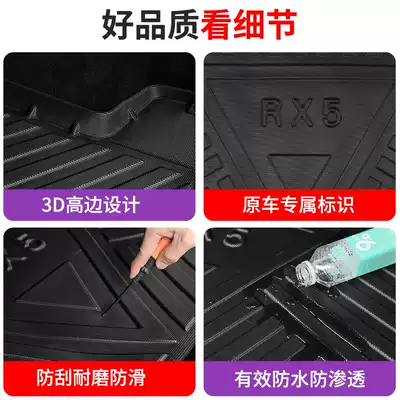 好品质看细节

RX5

3D高边设计

原车专属标识

防刮耐磨防滑

有效防水防渗透