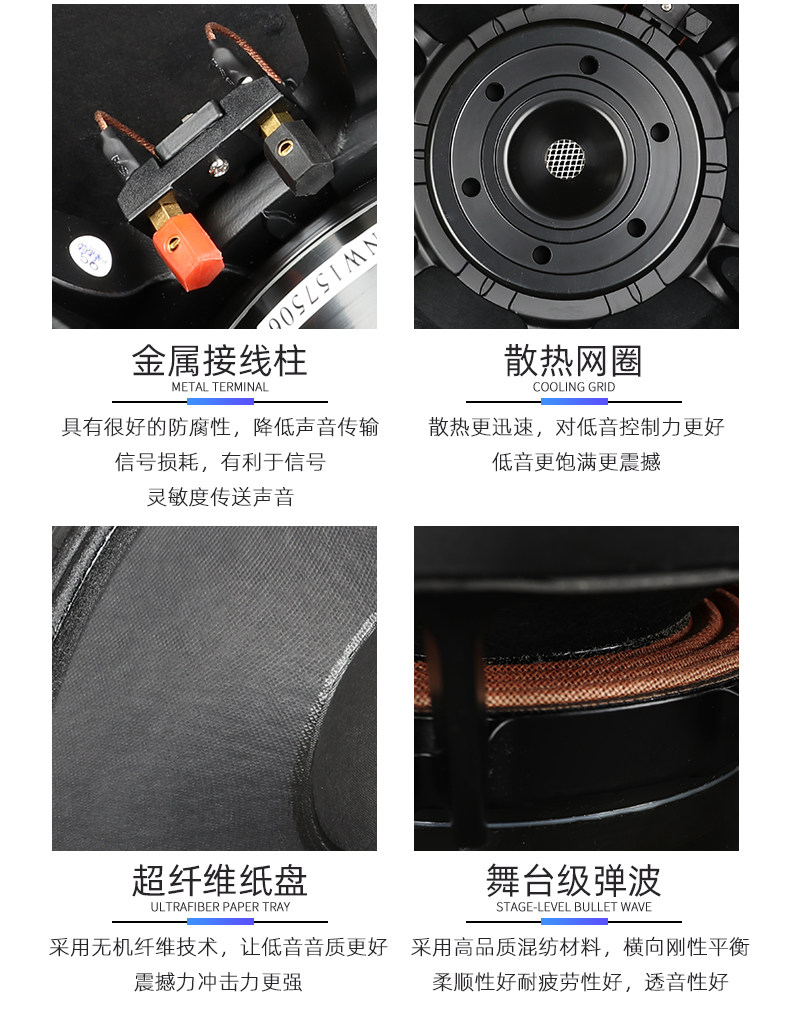 NW157506

金属接线柱
METAL TERMINAL
具有很好的防腐性，降低声音传输信号损耗，有利于信号灵敏度传送声音

散热网圈
COOLING GRID
散热更迅速，对低音控制力更好低音更饱满更震撼

超纤维纸盘
ULTRAFIBER PAPER TRAY
采用无机纤维技术，让低音音质更好震撼力冲击力更强

舞台级弹波
STAGE-LEVEL BULLET WAVE
采用高品质混纺材料，横向刚性平衡柔顺性好耐疲劳性好，透音性好