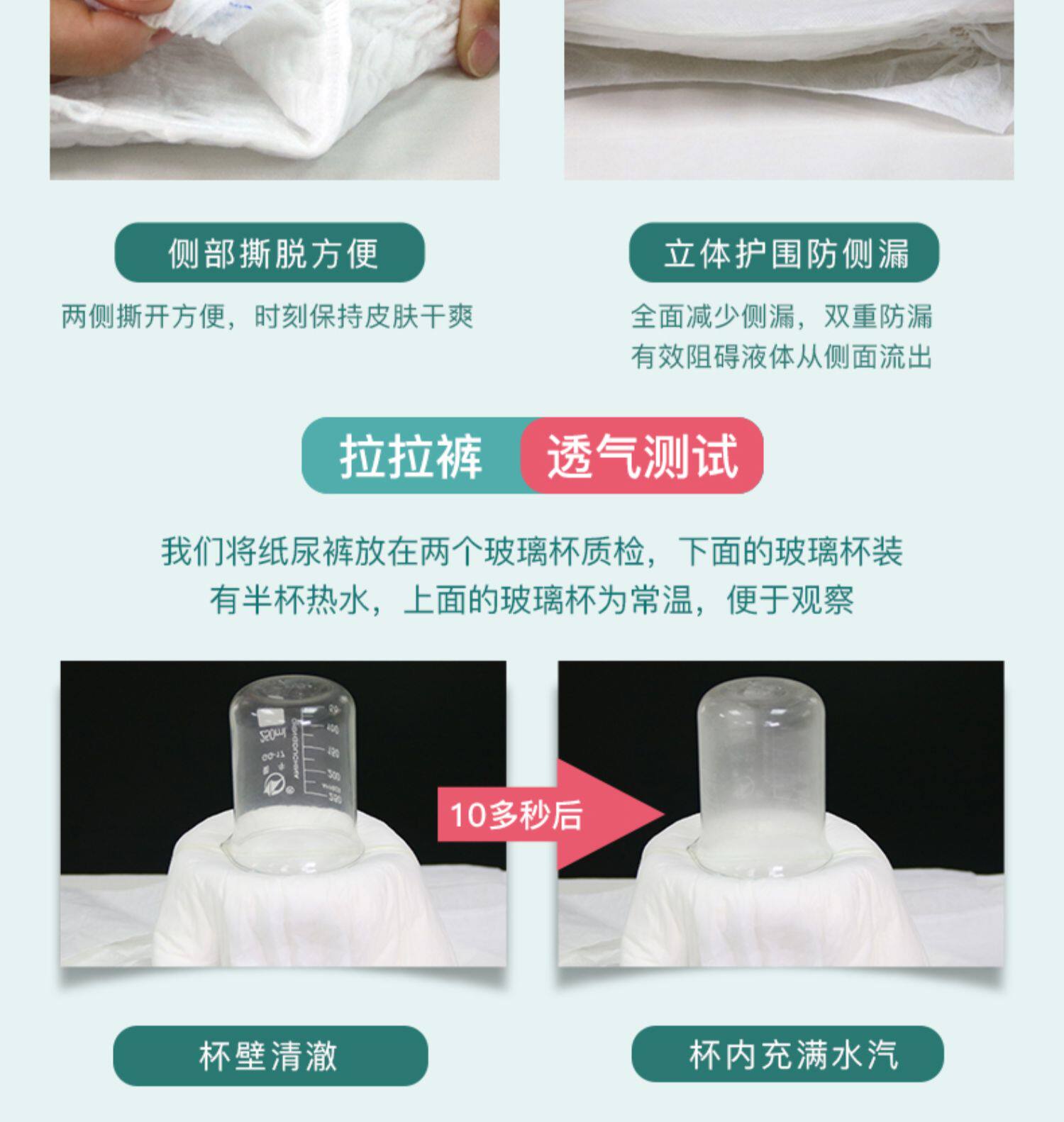 侧部撕脱方便

两侧撕开方便，时刻保持皮肤干爽

立体护围防侧漏

全面减少侧漏，双重防漏
有效阻碍液体从侧面流出

拉拉裤 透气测试

我们将纸尿裤放在两个玻璃杯质检，下面的玻璃杯装有半杯热水，上面的玻璃杯为常温，便于观察

250ml

10多秒后

杯壁清澈

杯内充满水汽