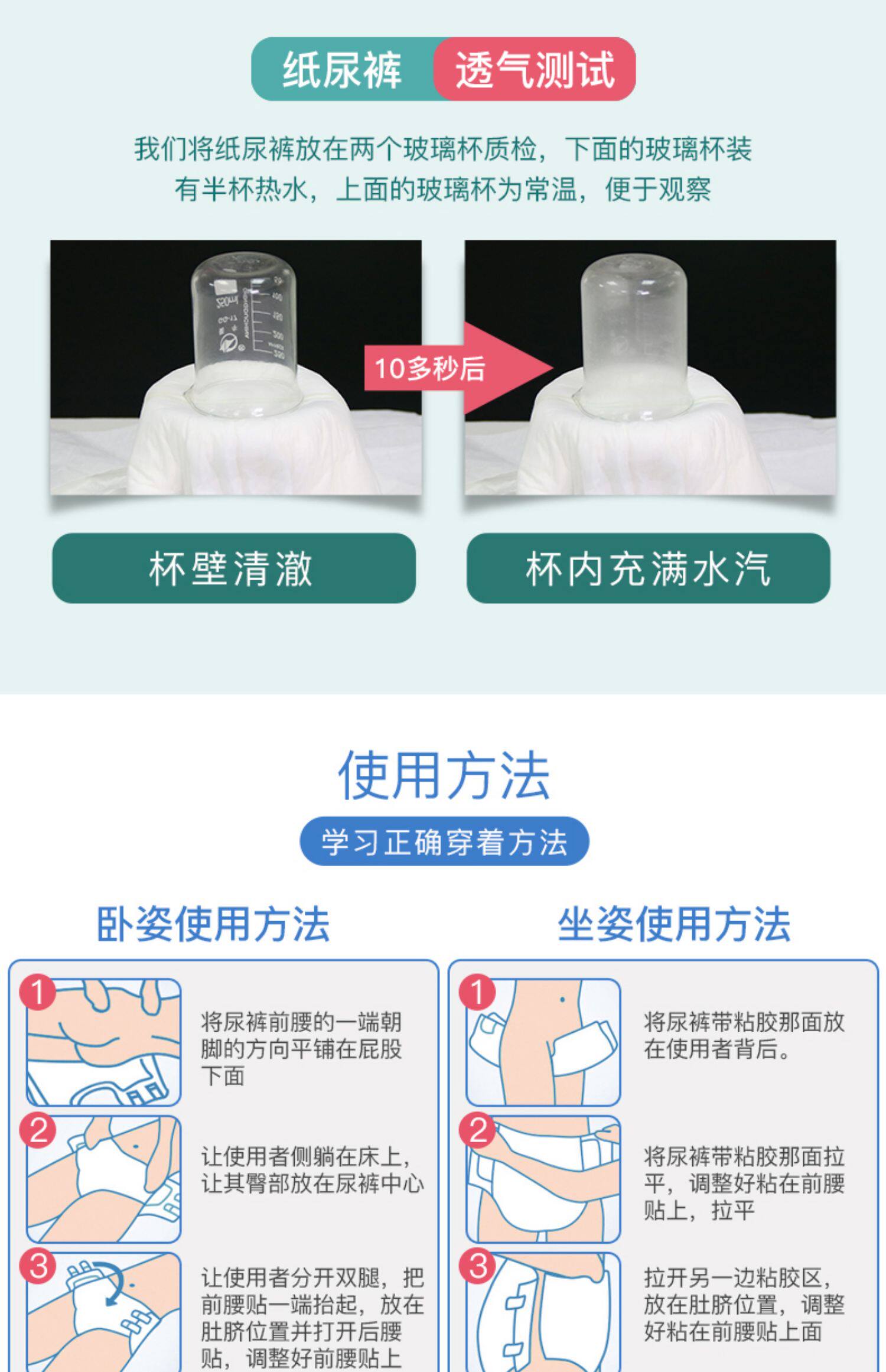 纸尿裤 透气测试

我们将纸尿裤放在两个玻璃杯质检，下面的玻璃杯装有半杯热水，上面的玻璃杯为常温，便于观察

10多秒后

杯壁清澈

杯内充满水汽

使用方法

学习正确穿着方法

卧姿使用方法

1
将尿裤前腰的一端朝脚的方向平铺在屁股下面

2
让使用者侧躺在床上，让其臀部放在尿裤中心

3
让使用者分开双腿，把前腰贴一端抬起，放在肚脐位置并打开后腰贴，调整好前腰贴上

坐姿使用方法

1
将尿裤带粘胶那面放在使用者背后。

2
将尿裤带粘胶那面拉平，调整好粘在前腰贴上，拉平

3
拉开另一边粘胶区，放在肚脐位置，调整好粘在前腰贴上面