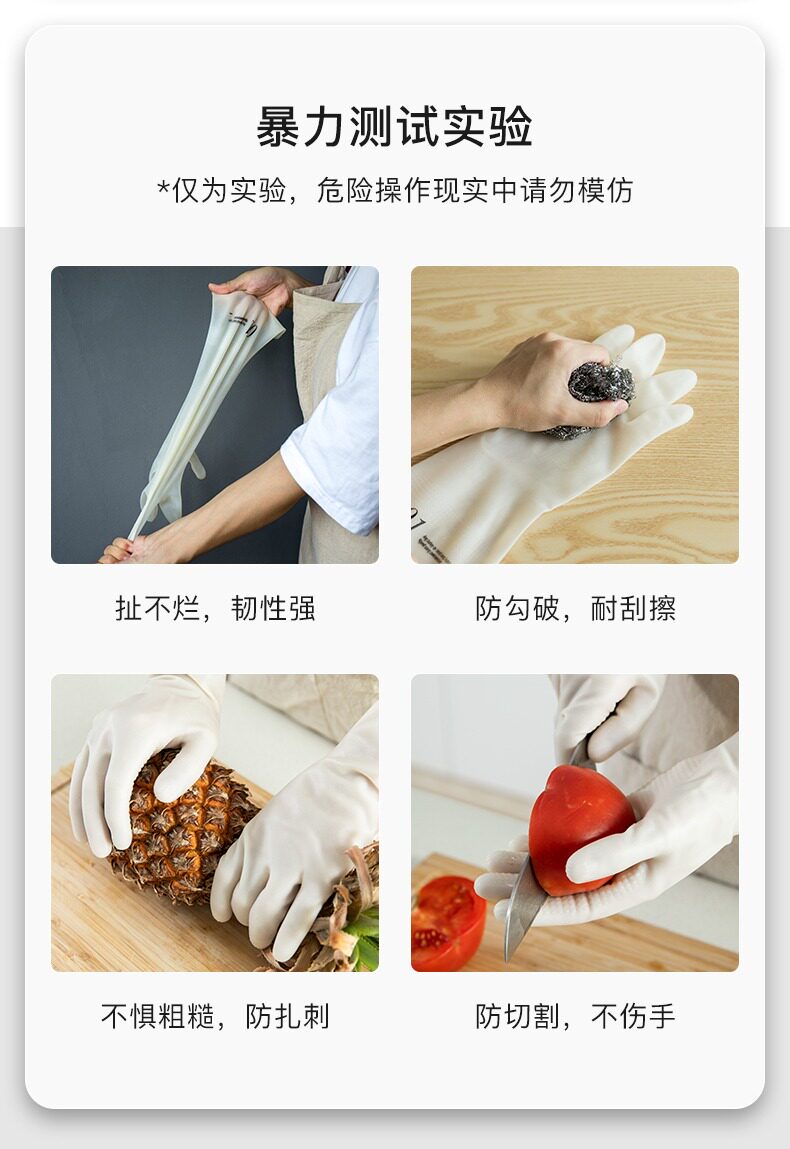 暴力测试实验

*仅为实验，危险操作现实中请勿模仿

扯不烂，韧性强

防勾破，耐刮擦

不惧粗糙，防扎刺

防切割，不伤手