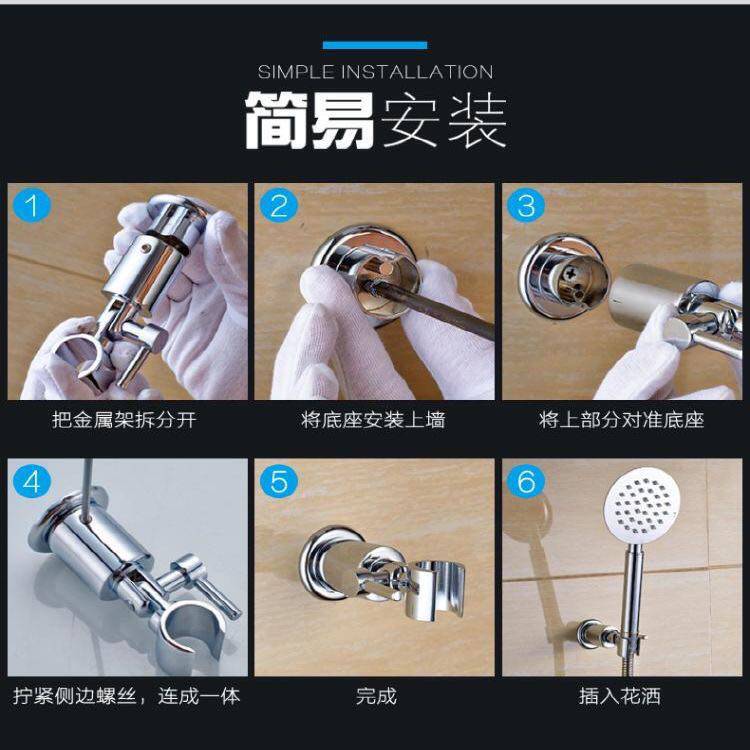 SIMPLE INSTALLATION

简易安装

1

把金属架拆分开

2

将底座安装上墙

3

将上部分对准底座

4

拧紧侧边螺丝，连成一体

5

完成

6

插入花洒