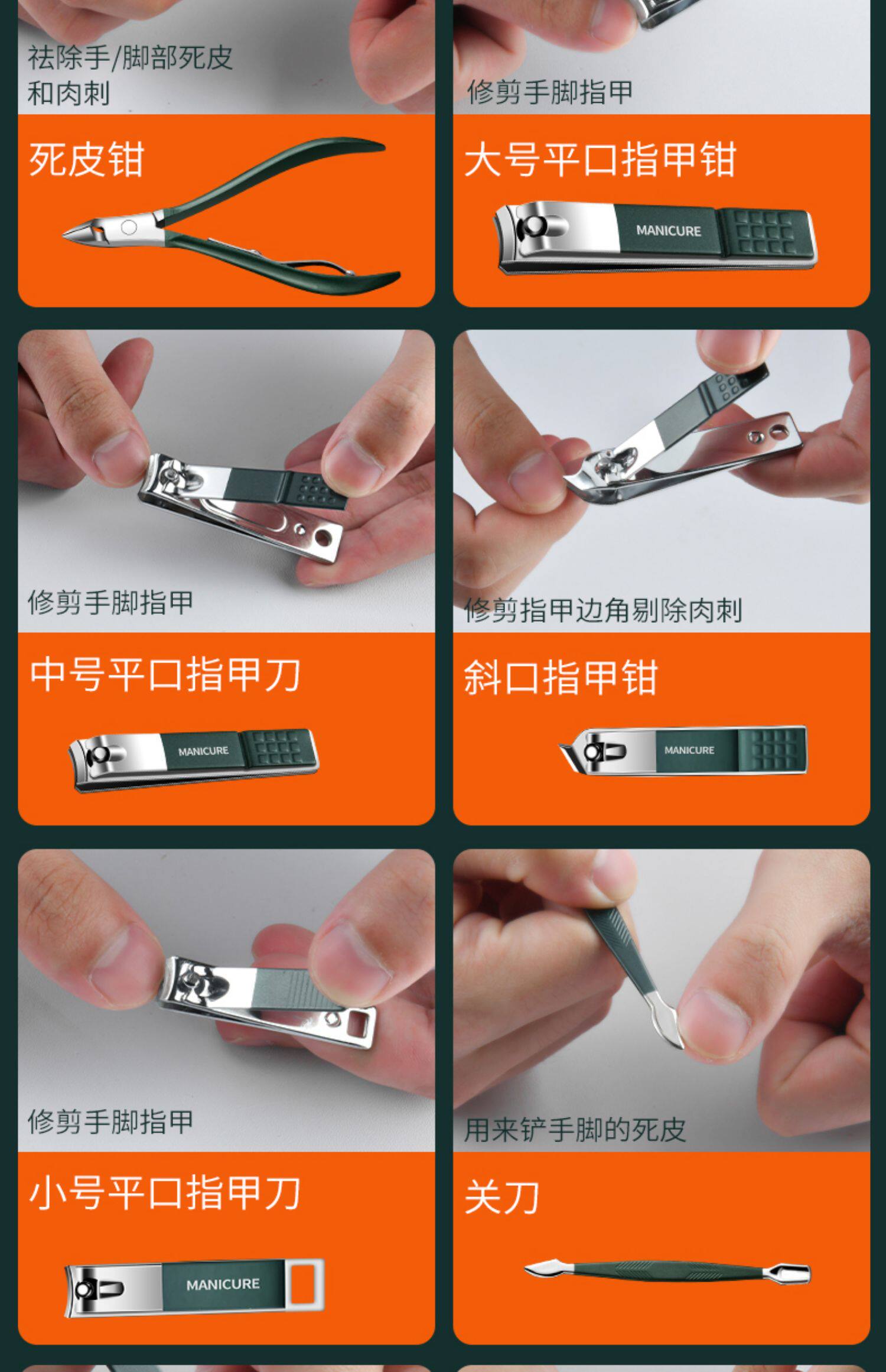 祛除手/脚部死皮和肉刺

死皮钳

修剪手脚指甲

大号平口指甲钳

MANICURE

修剪手脚指甲

中号平口指甲刀

MANICURE

修剪指甲边角剔除肉刺

斜口指甲钳

MANICURE

修剪手脚指甲

小号平口指甲刀

MANICURE

用来铲手脚的死皮

关刀