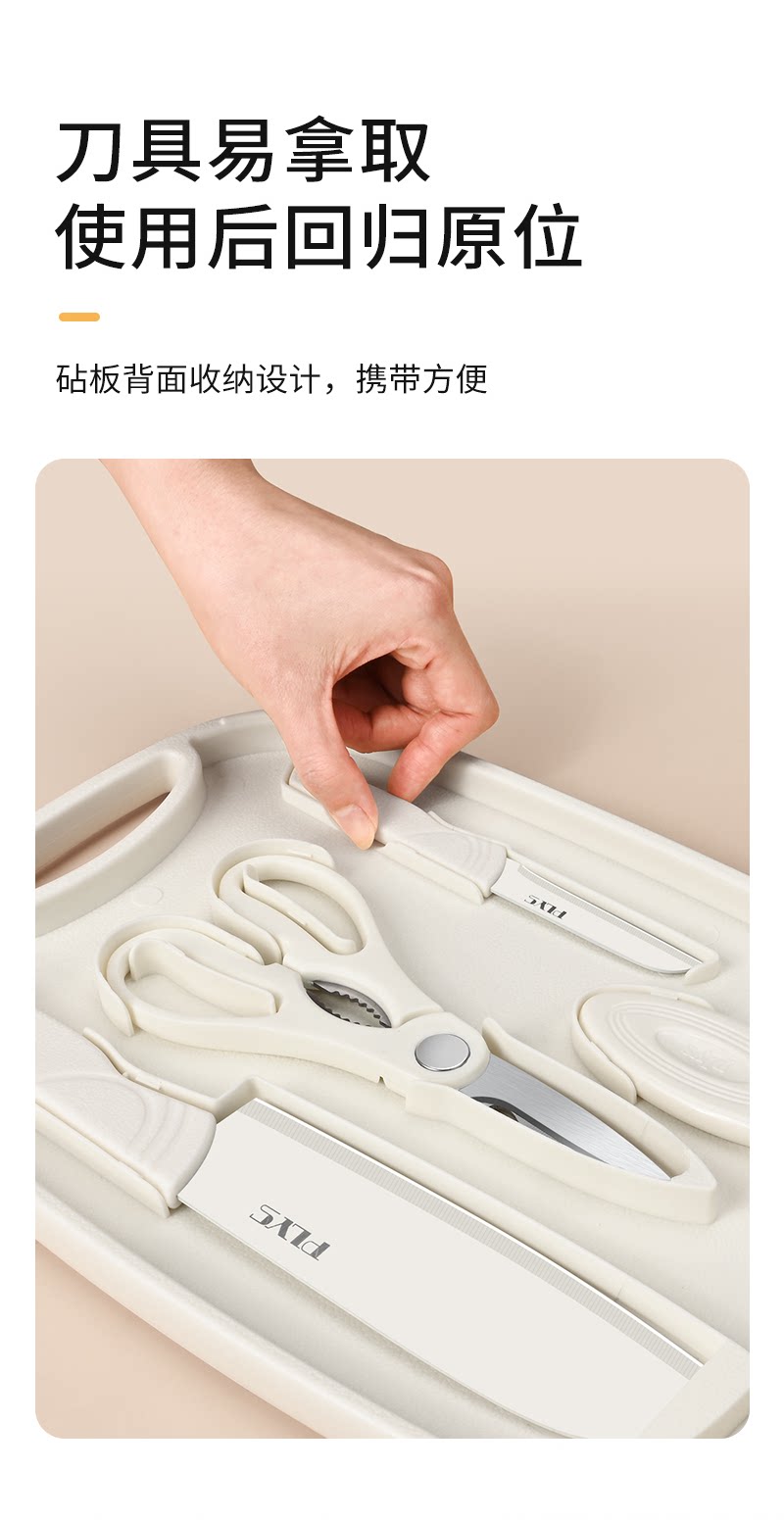 刀具易拿取
使用后回归原位

砧板背面收纳设计，携带方便

PLYS

PLYS