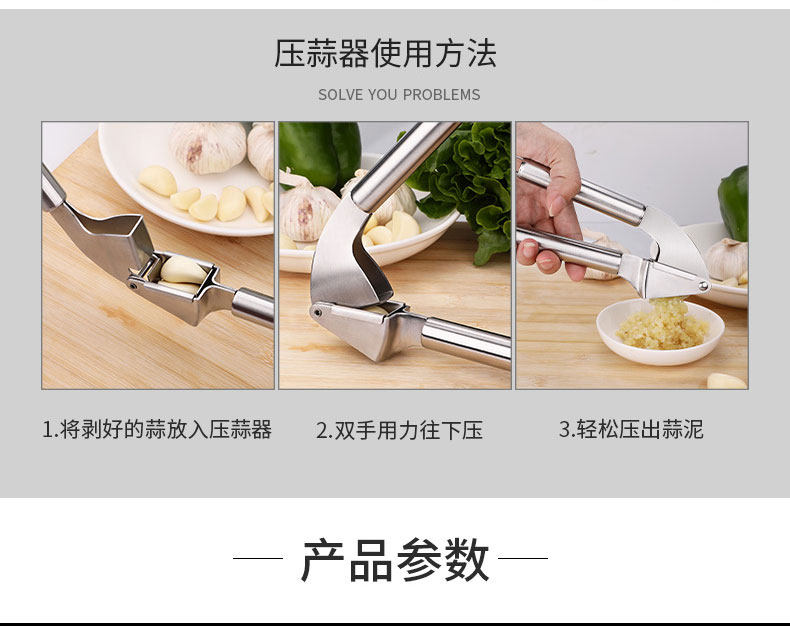 压蒜器使用方法

SOLVE YOU PROBLEMS

1.将剥好的蒜放入压蒜器

2.双手用力往下压

3.轻松压出蒜泥

产品参数