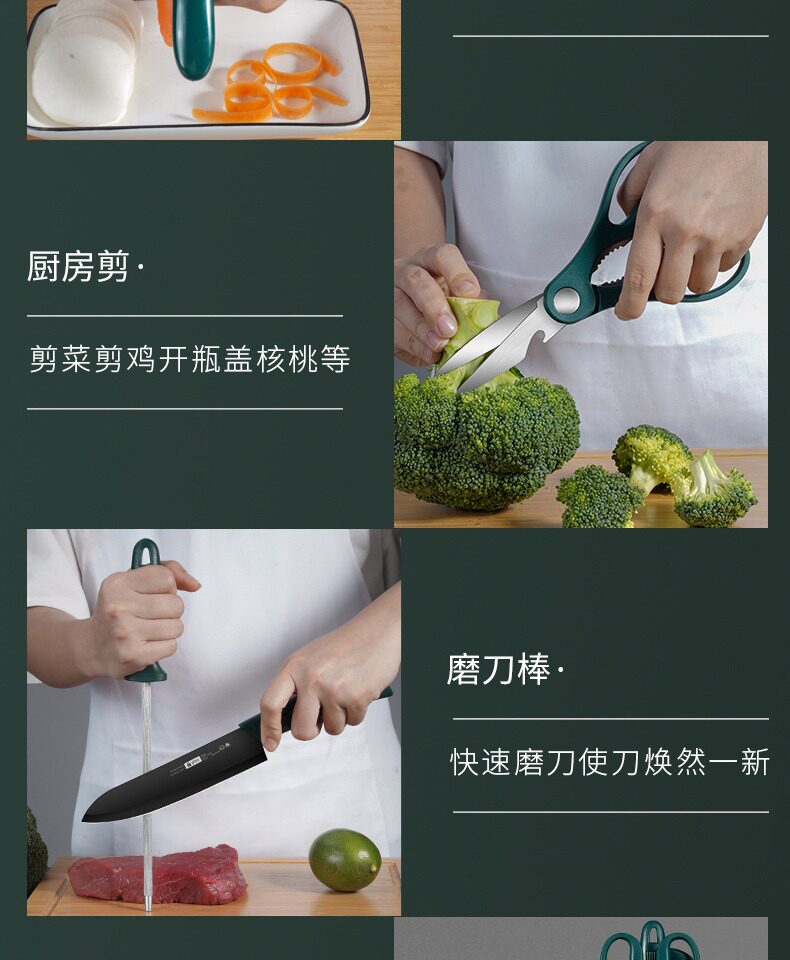 厨房剪·

剪菜剪鸡开瓶盖核桃等

磨刀棒·

快速磨刀使刀焕然一新