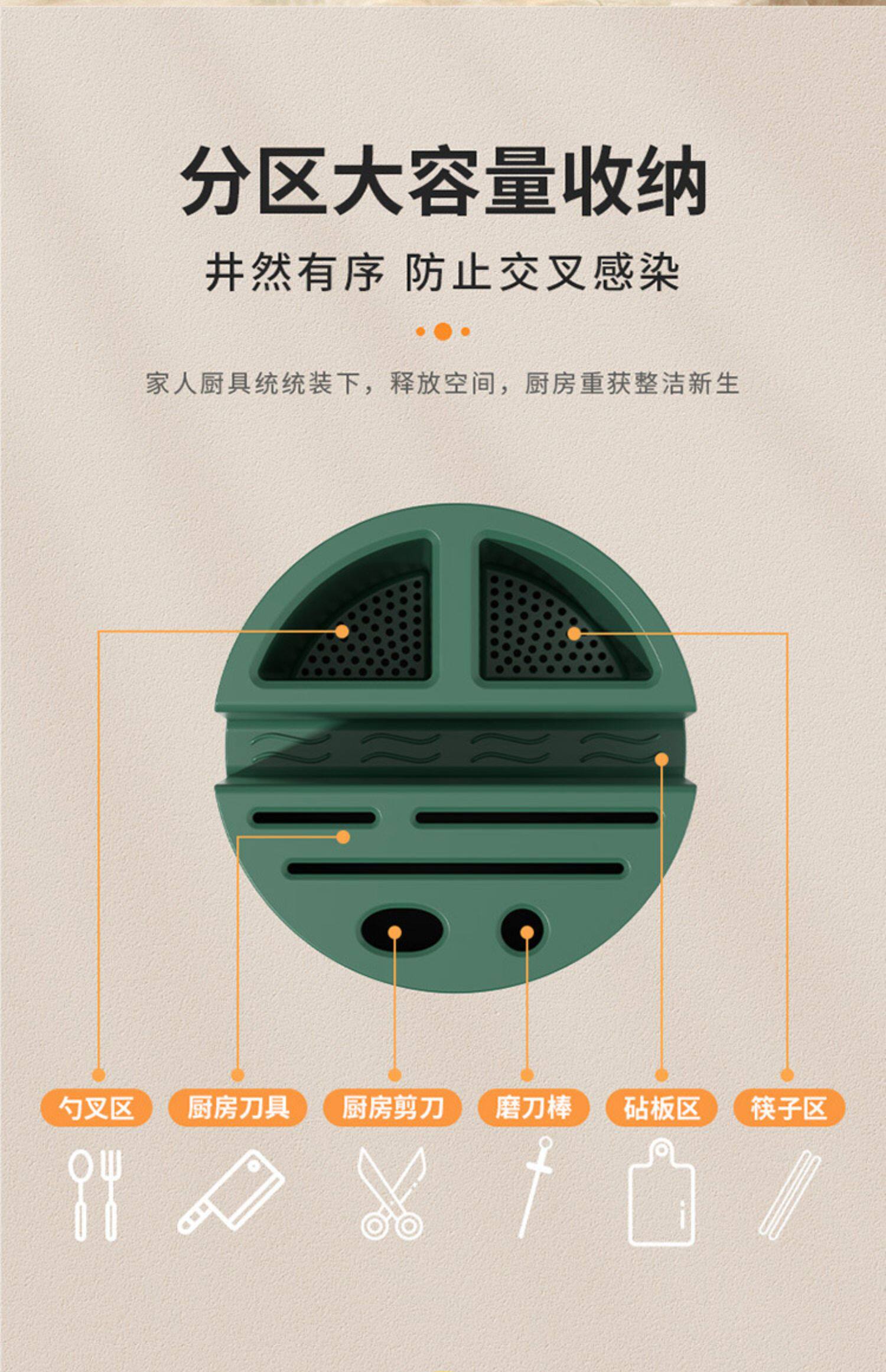 分区大容量收纳

井然有序 防止交叉感染

家人厨具统统装下，释放空间，厨房重获整洁新生

勺叉区 厨房刀具 厨房剪刀 磨刀棒 砧板区 筷子区