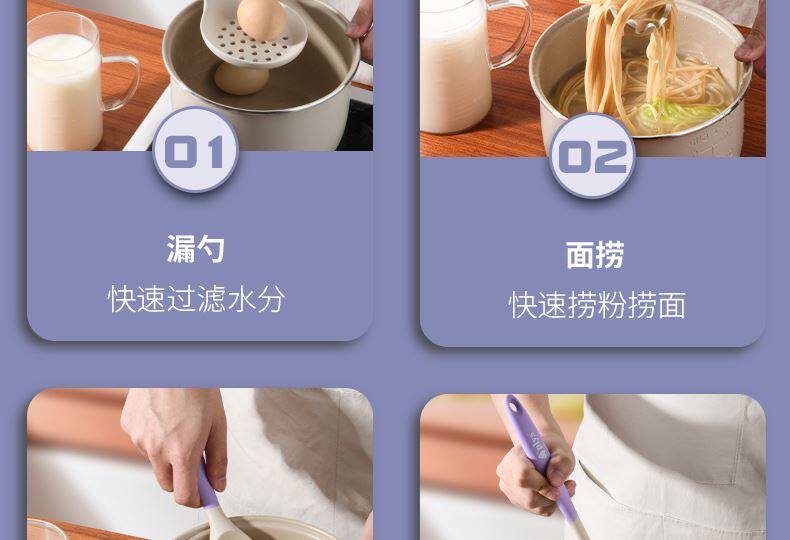 01

漏勺

快速过滤水分

02

面捞

快速捞粉捞面