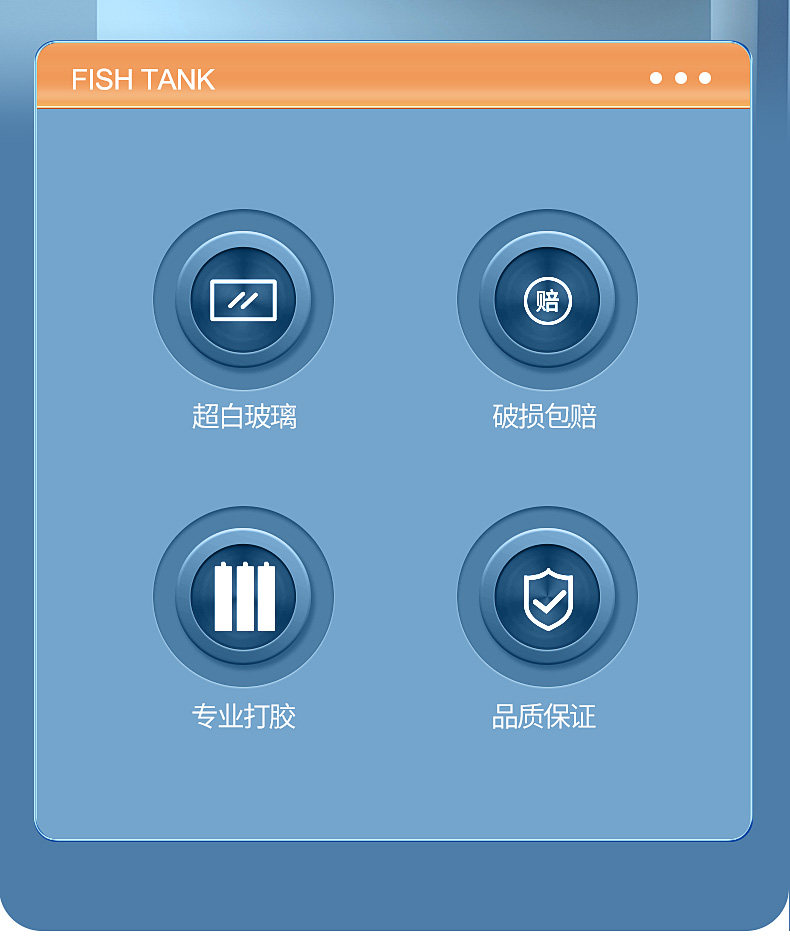 FISH TANK

赔

超白玻璃

破损包赔

专业打胶

品质保证