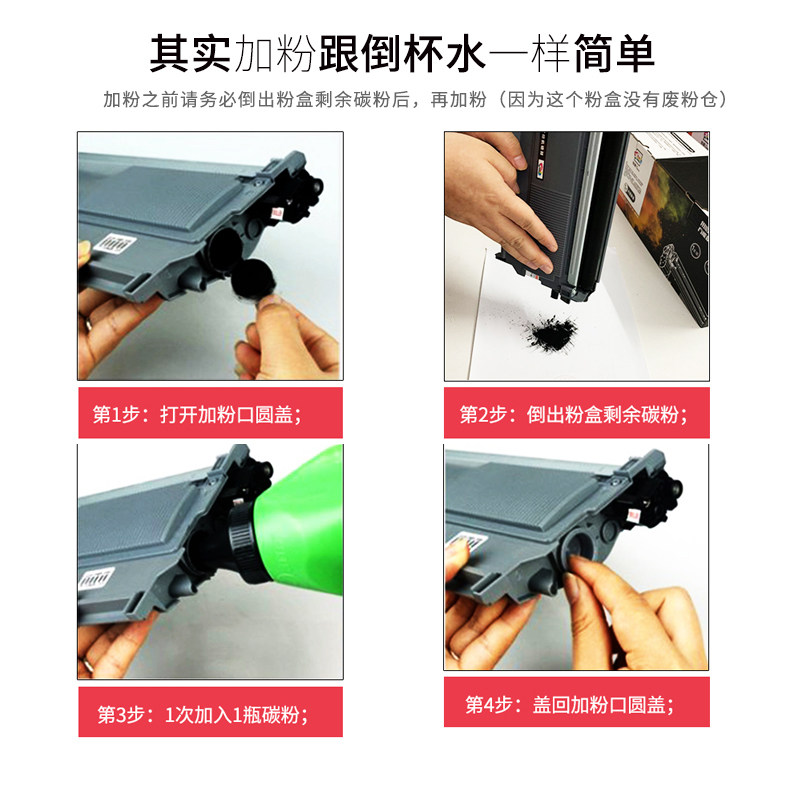 其实加粉跟倒杯水一样简单

加粉之前请务必倒出粉盒剩余碳粉后，再加粉（因为这个粉盒没有废粉仓）

第1步：打开加粉口圆盖；

第2步：倒出粉盒剩余碳粉；

第3步：1次加入1瓶碳粉；

第4步：盖回加粉口圆盖；