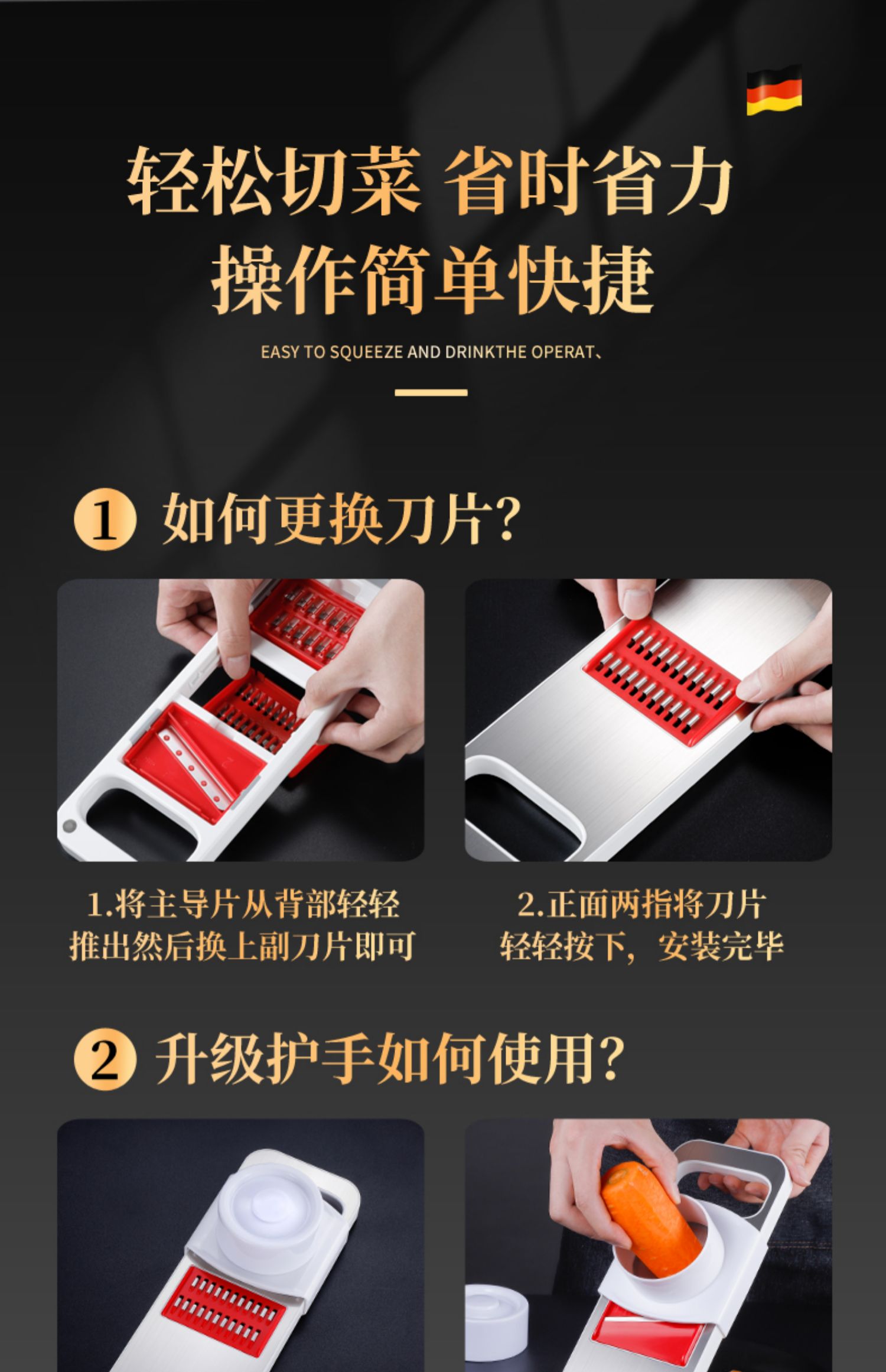 轻松切菜 省时省力
操作简单快捷

EASY TO SQUEEZE AND DRINKTHE OPERAT、

1 如何更换刀片?

1.将主导片从背部轻轻推出然后换上副刀片即可

2.正面两指将刀片轻轻按下，安装完毕

2 升级护手如何使用?