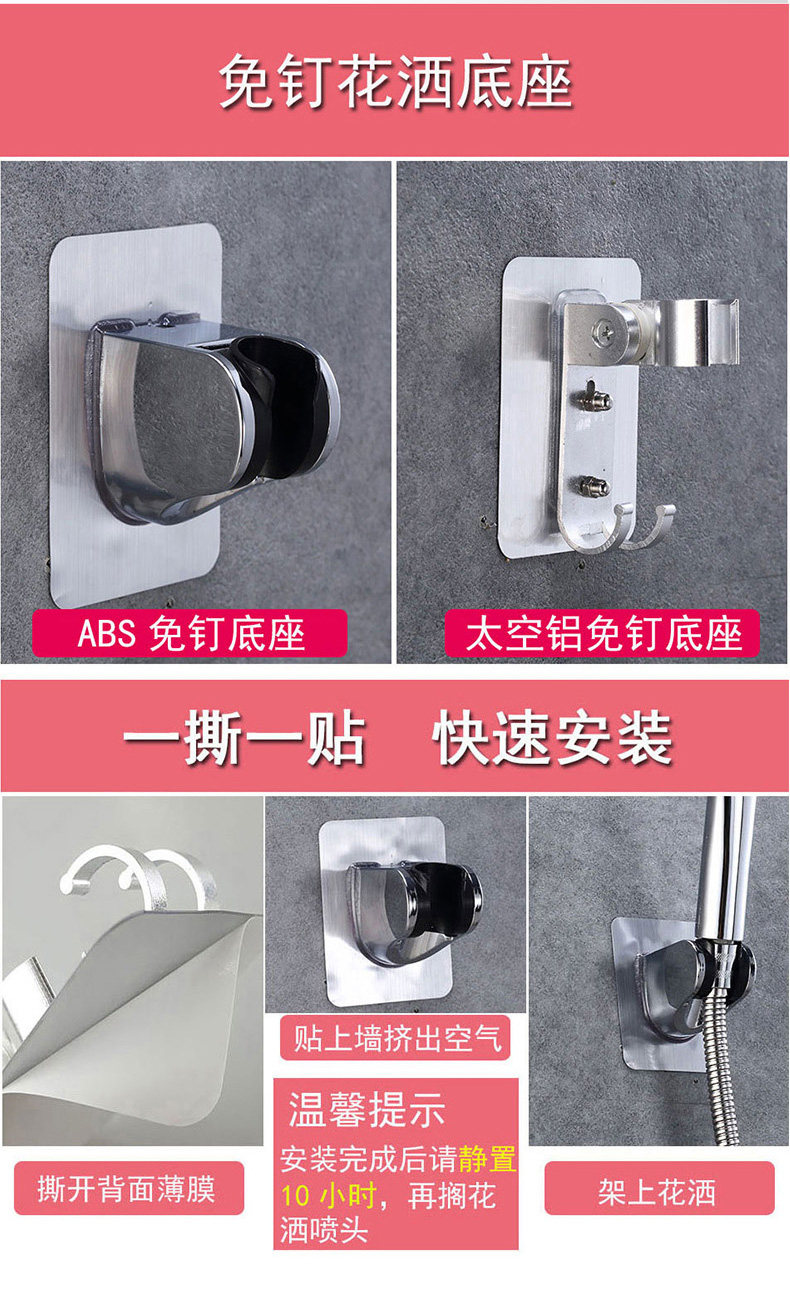 免钉花洒底座

ABS 免钉底座

太空铝免钉底座

一撕一贴　快速安装

撕开背面薄膜

贴上墙挤出空气

温馨提示

安装完成后请静置10 小时，再搁花洒喷头

架上花洒