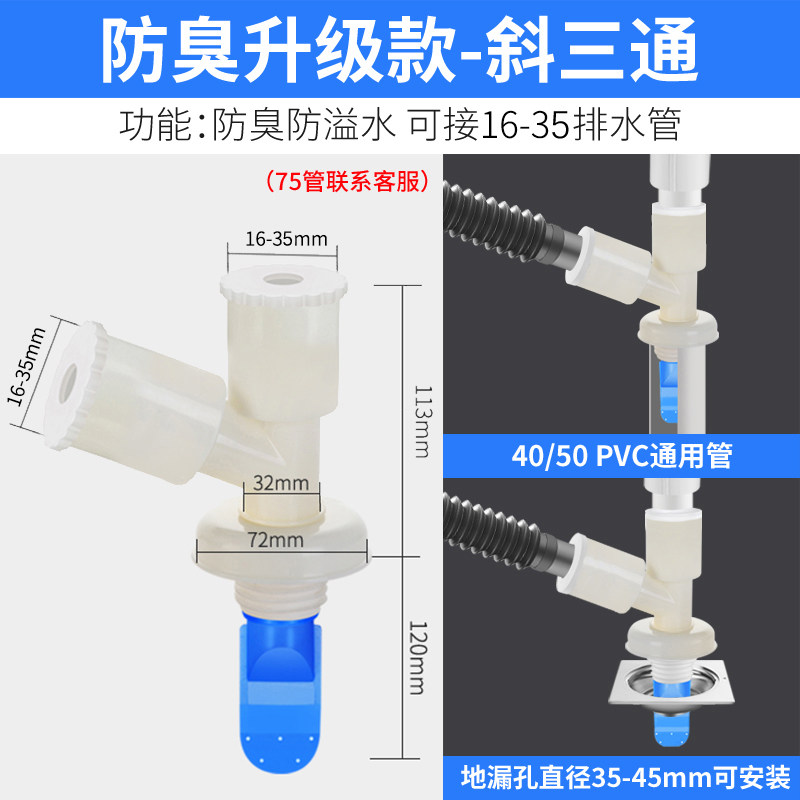 防臭升级款-斜三通

功能:防臭防溢水 可接16-35排水管

(75管联系客服)

16-35mm

16-35mm

113mm

32mm

72mm

120mm

40/50 PVC通用管

地漏孔直径35-45mm可安装