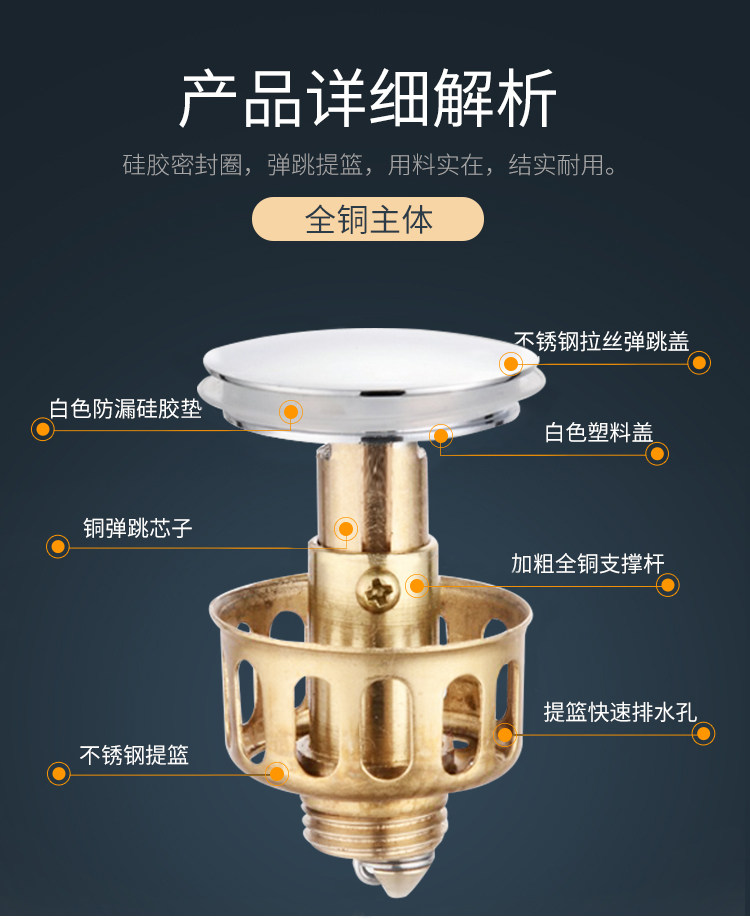 产品详细解析

硅胶密封圈，弹跳提篮，用料实在，结实耐用。

全铜主体

不锈钢拉丝弹跳盖

白色防漏硅胶垫

白色塑料盖

铜弹跳芯子

加粗全铜支撑杆

提篮快速排水孔

不锈钢提篮