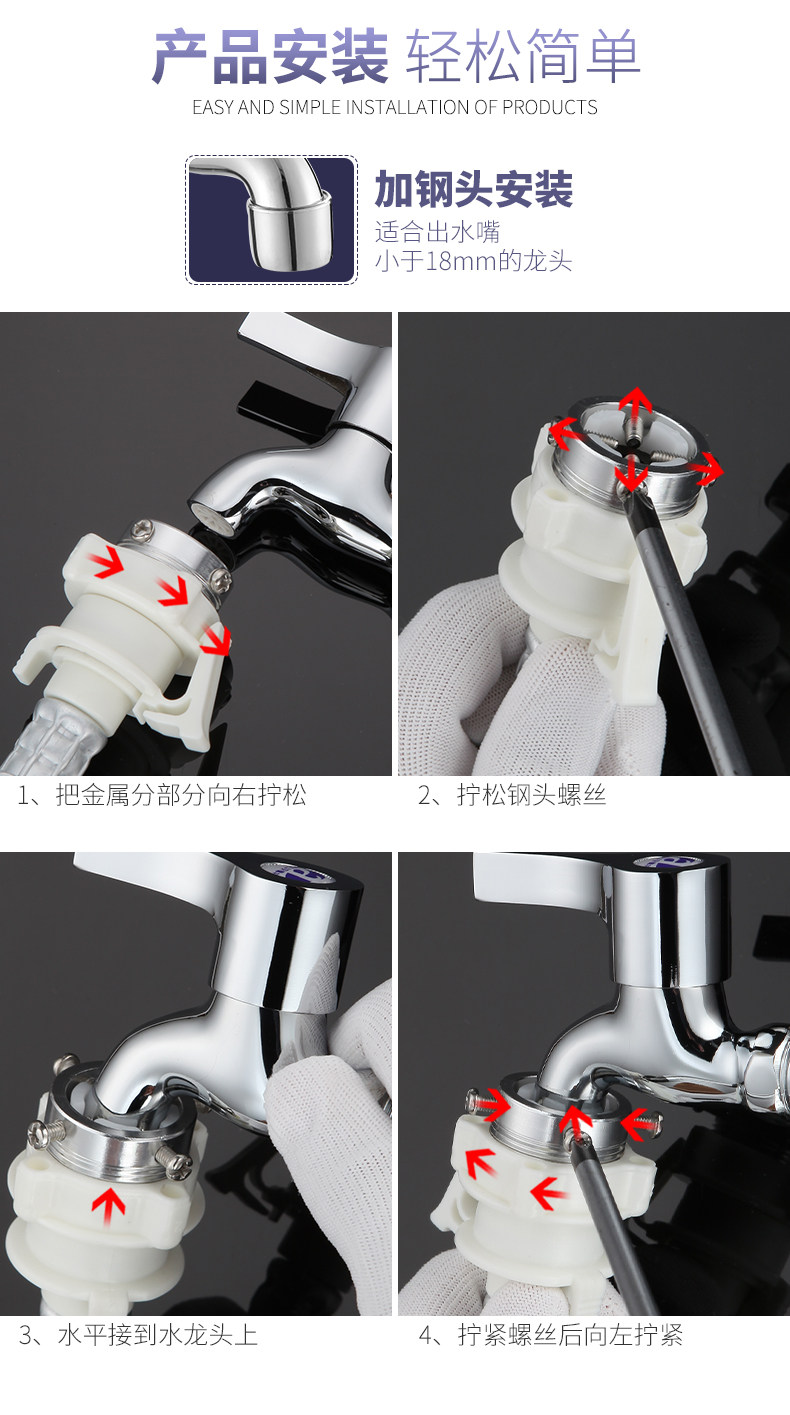 产品安装 轻松简单
EASY AND SIMPLE INSTALLATION OF PRODUCTS

加钢头安装
适合出水嘴
小于18mm的龙头

1、把金属分部分向右拧松

2、拧松钢头螺丝

3、水平接到水龙头上

4、拧紧螺丝后向左拧紧