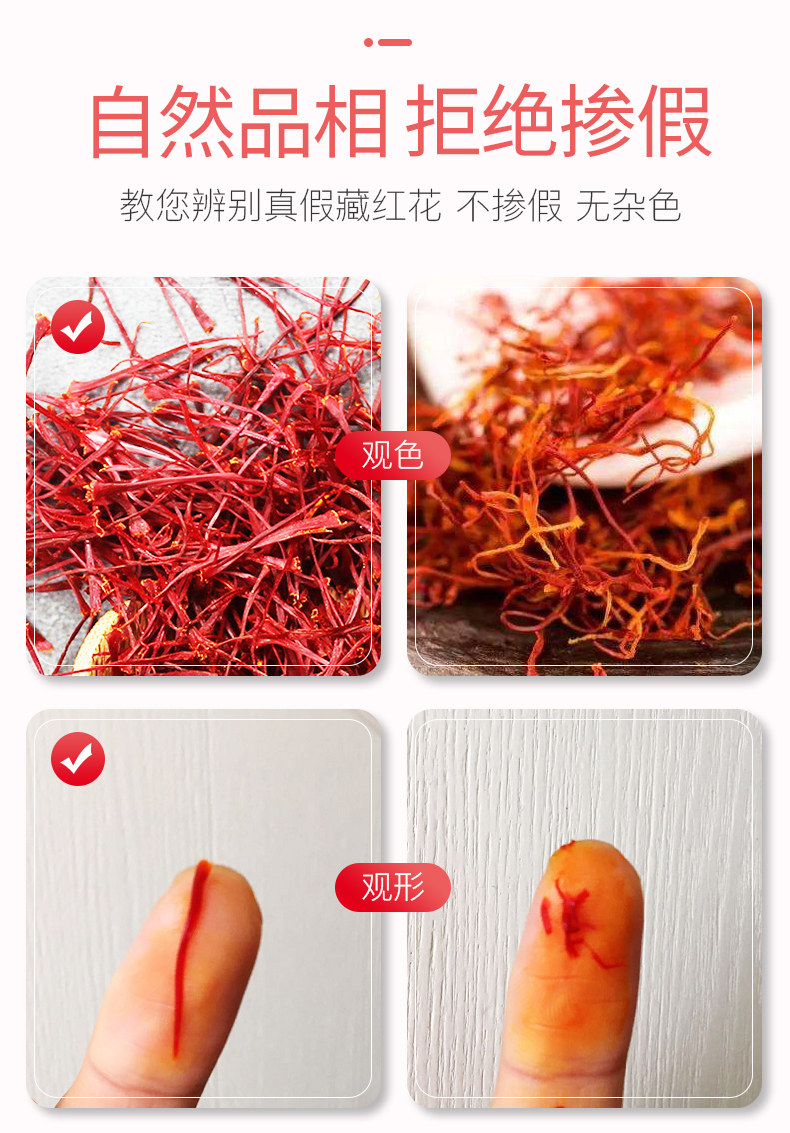 自然品相 拒绝掺假

教您辨别真假藏红花 不掺假 无杂色

观色

观形