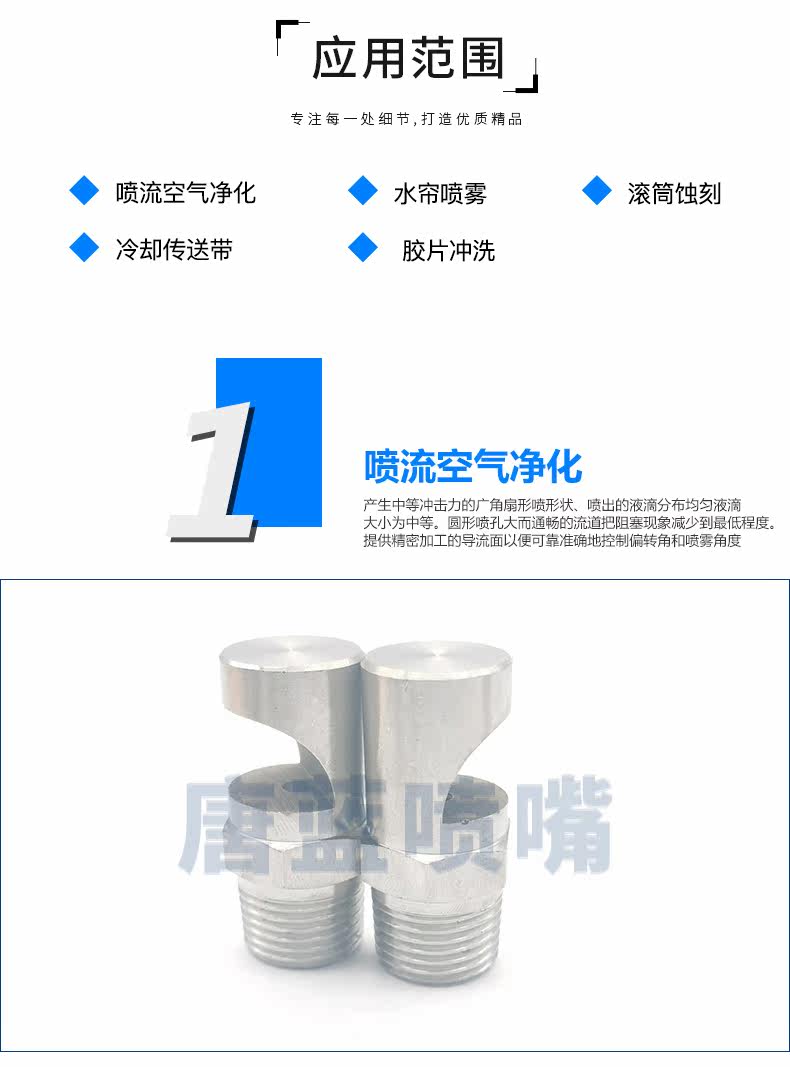 应用范围

专注每一处细节，打造优质精品

喷流空气净化

水帘喷雾

滚筒蚀刻

冷却传送带

胶片冲洗

1

喷流空气净化

产生中等冲击力的广角扇形喷形状、喷出的液滴分布均匀液滴大小为中等。圆形喷孔大而通畅的流道把阻塞现象减少到最低程度。提供精密加工的导流面以便可靠准确地控制偏转角和喷雾角度

唐蓝喷嘴