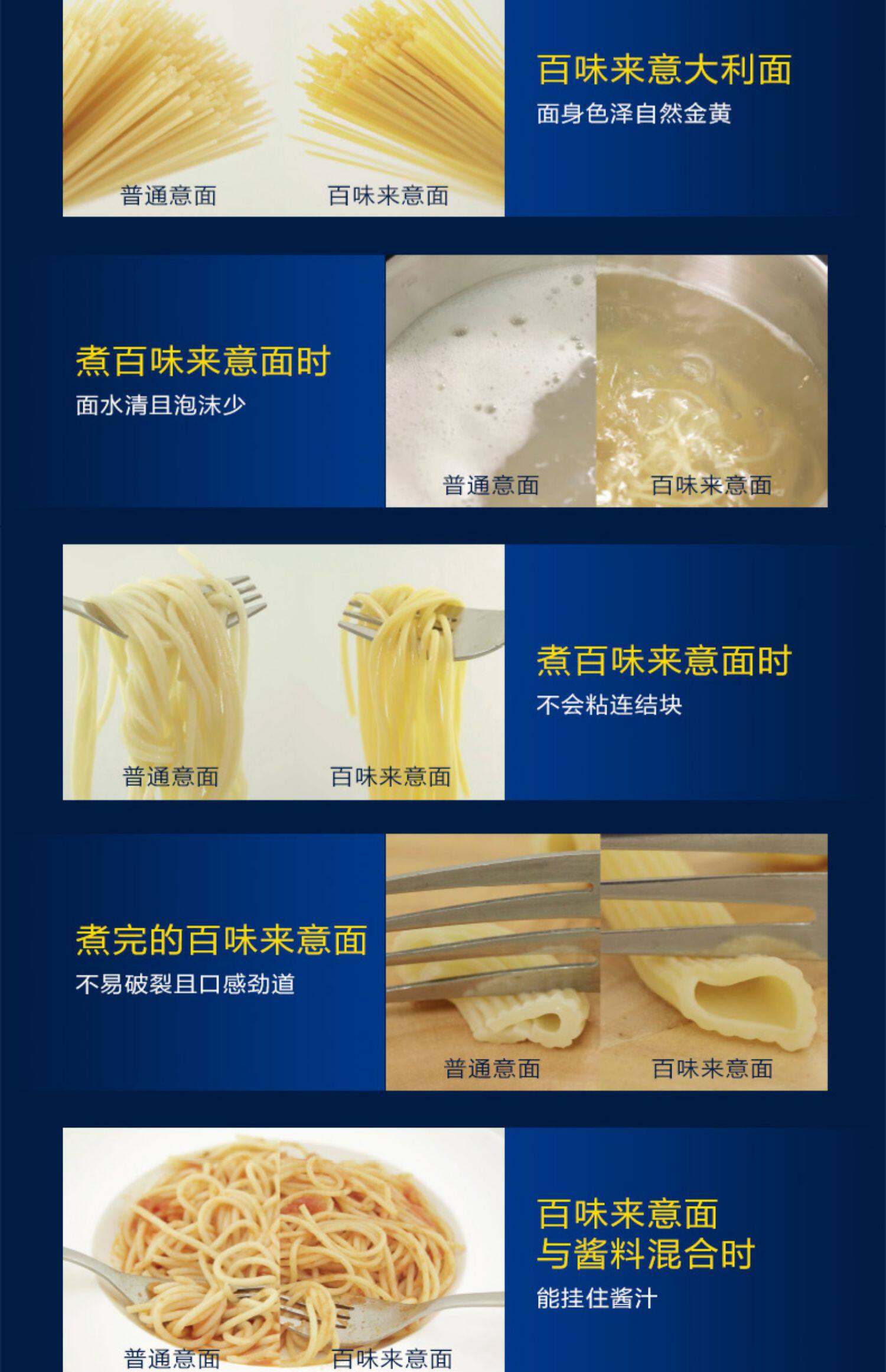 普通意面
百味来意面

百味来意大利面
面身色泽自然金黄

煮百味来意面时
面水清且泡沫少

普通意面
百味来意面

普通意面
百味来意面

煮百味来意面时
不会粘连结块

煮完的百味来意面
不易破裂且口感劲道

普通意面
百味来意面

普通意面
百味来意面

百味来意面
与酱料混合时
能挂住酱汁