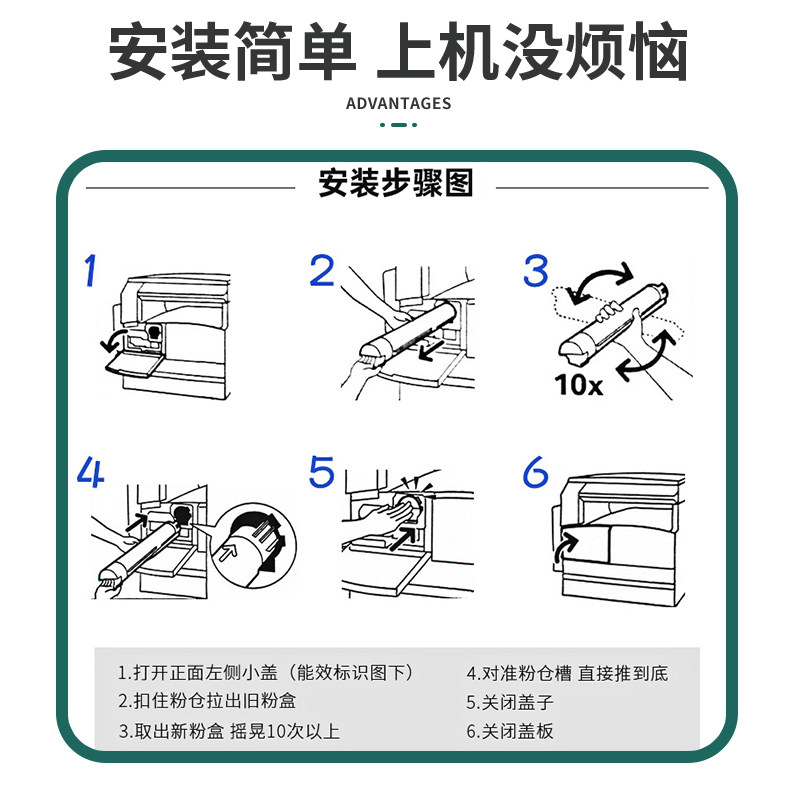 安装简单 上机没烦恼

ADVANTAGES

安装步骤图

1

2

3

10x

4

5

6

1.打开正面左侧小盖（能效标识图下）
2.扣住粉仓拉出旧粉盒
3.取出新粉盒 摇晃10次以上

4.对准粉仓槽 直接推到底
5.关闭盖子
6.关闭盖板