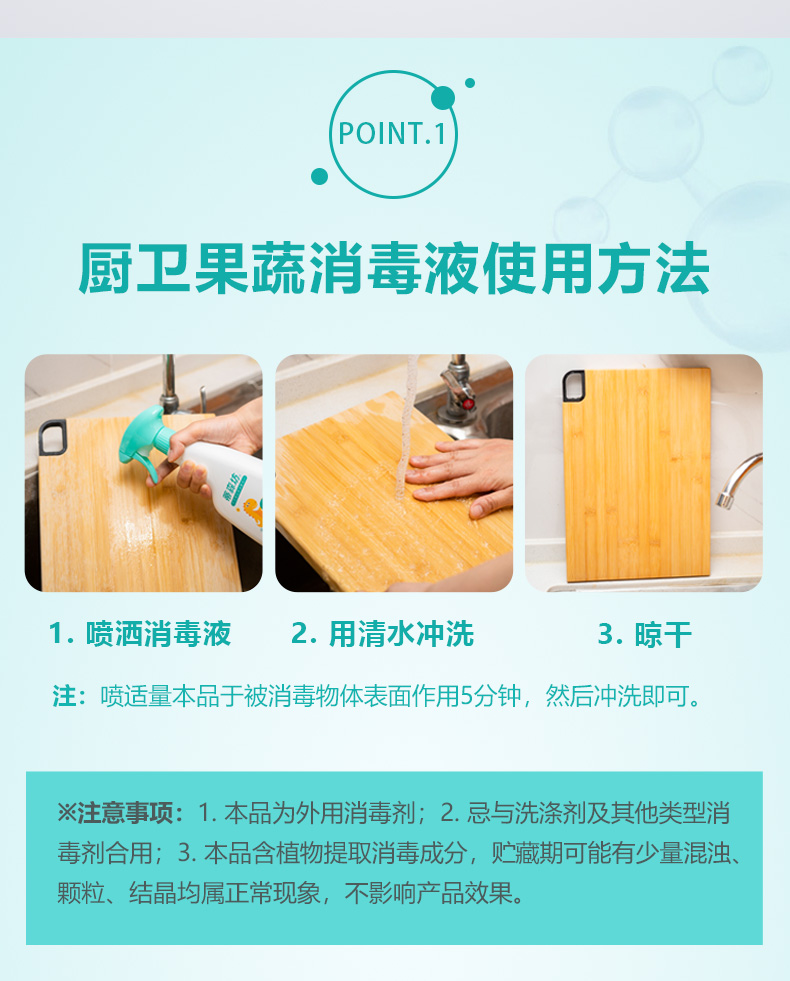 POINT.1

厨卫果蔬消毒液使用方法

1. 喷洒消毒液

2. 用清水冲洗

3. 晾干

注：喷适量本品于被消毒物体表面作用5分钟，然后冲洗即可。

※注意事项：1. 本品为外用消毒剂；2. 忌与洗涤剂及其他类型消毒剂合用；3. 本品含植物提取消毒成分，贮藏期可能有少量混浊、颗粒、结晶均属正常现象，不影响产品效果。