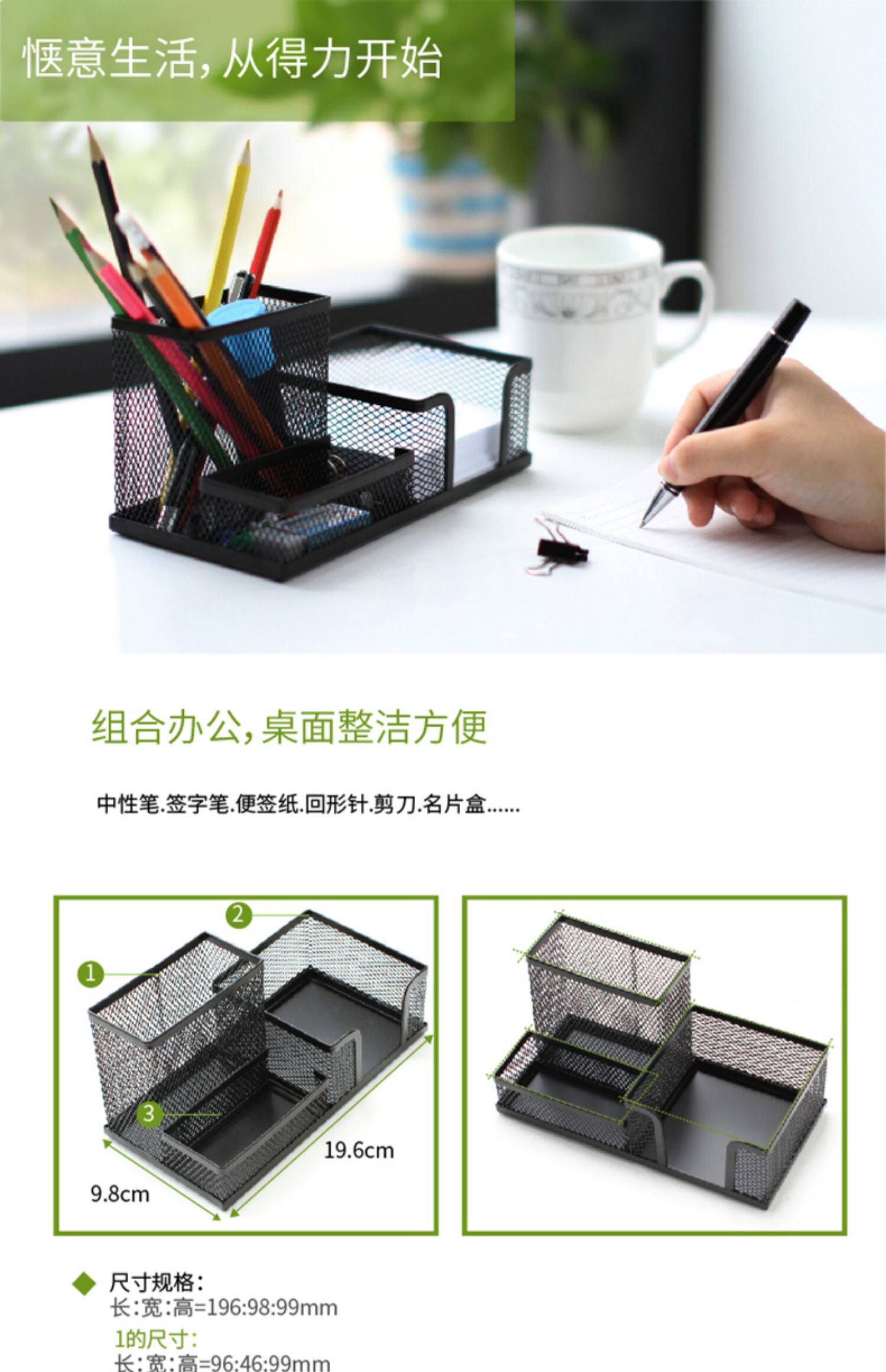 惬意生活，从得力开始

组合办公，桌面整洁方便

中性笔.签字笔.便签纸.回形针.剪刀.名片盒......

2
1
3
19.6cm
9.8cm

尺寸规格：
长：宽：高=196:98:99mm
1的尺寸：
长：宽：高=96:46:99mm