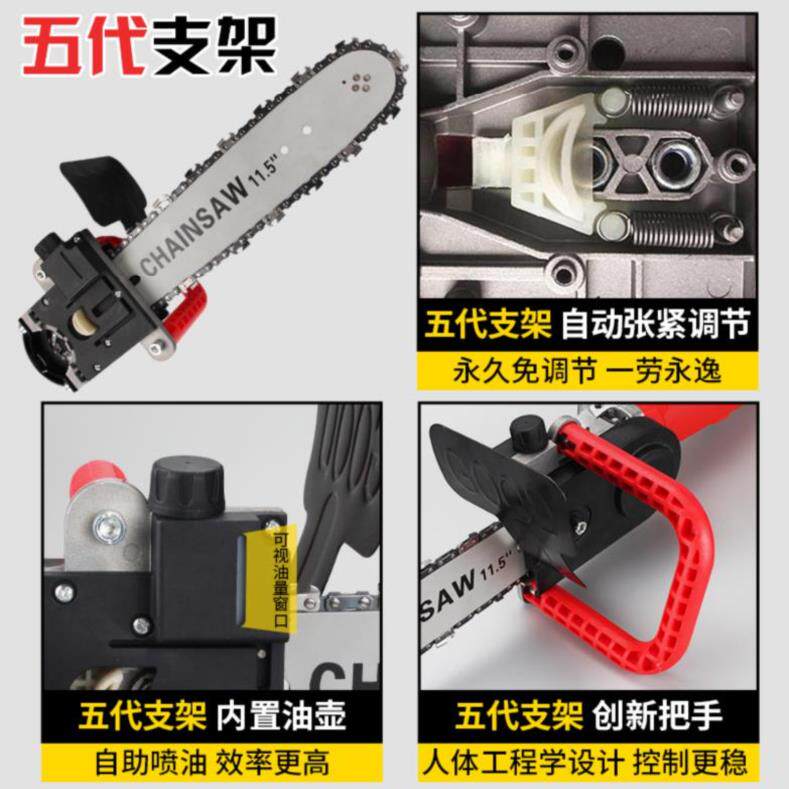 五代支架

CHAINSAW 11.5"

五代支架 自动张紧调节

永久免调节 一劳永逸

可视油量窗口

CH

五代支架 内置油壶

自助喷油 效率更高

SAW 11.5"

五代支架 创新把手

人体工程学设计 控制更稳