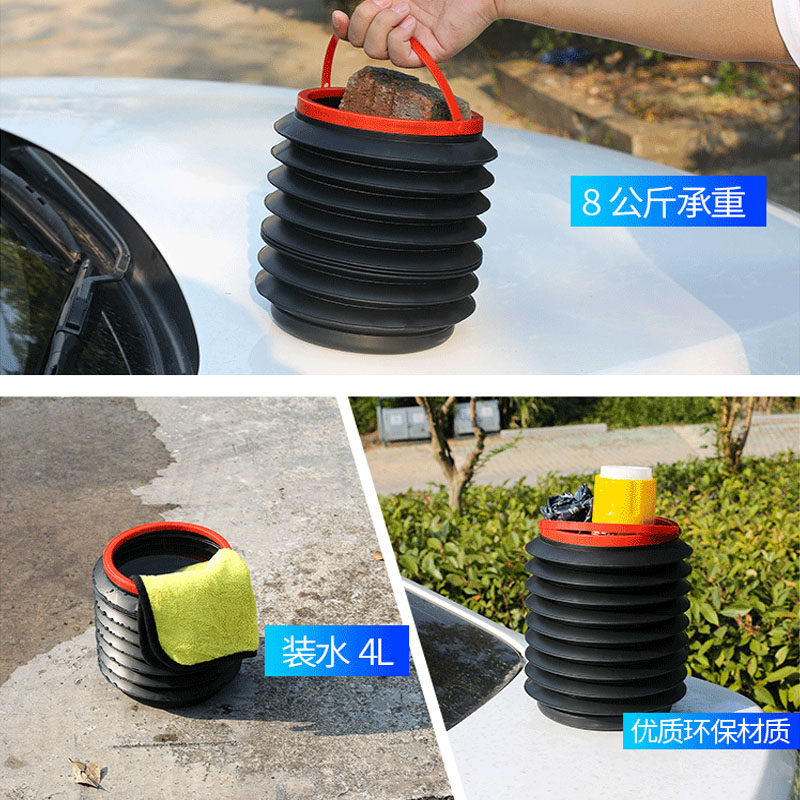 8 公斤承重

装水 4L

优质环保材质