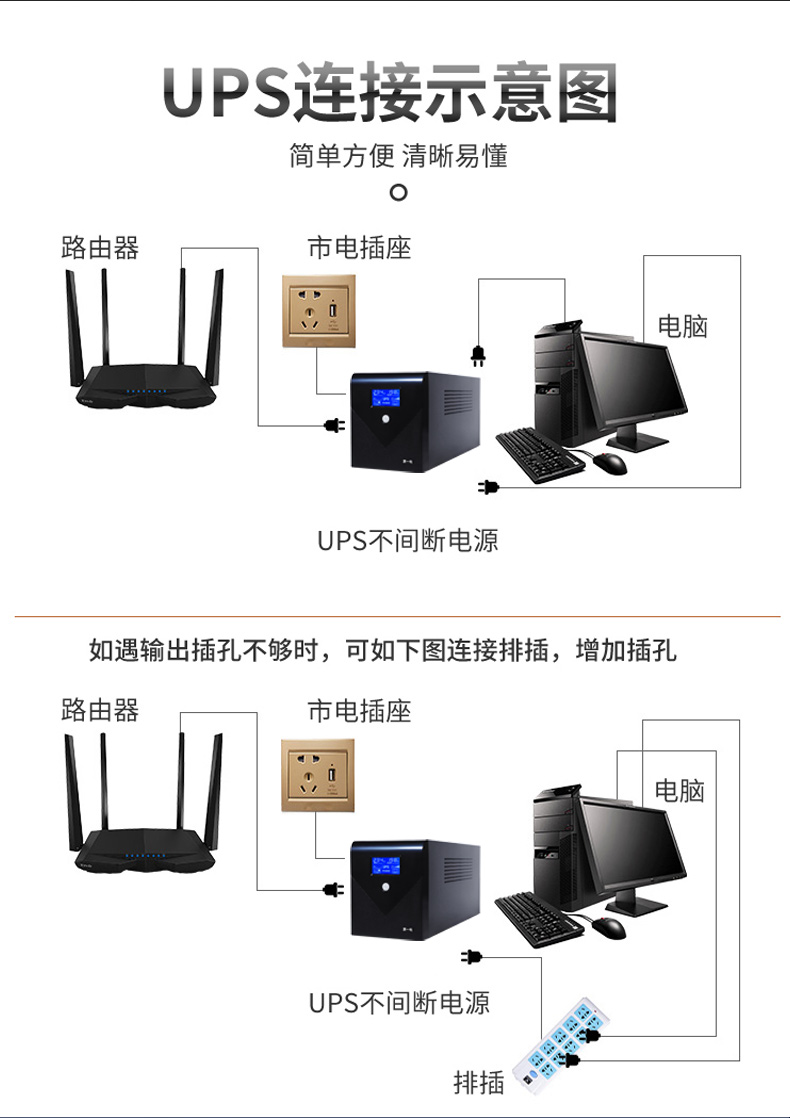 UPS连接示意图

简单方便 清晰易懂

路由器

市电插座

电脑

UPS不间断电源

如遇输出插孔不够时，可如下图连接排插，增加插孔

路由器

市电插座

电脑

UPS不间断电源

排插