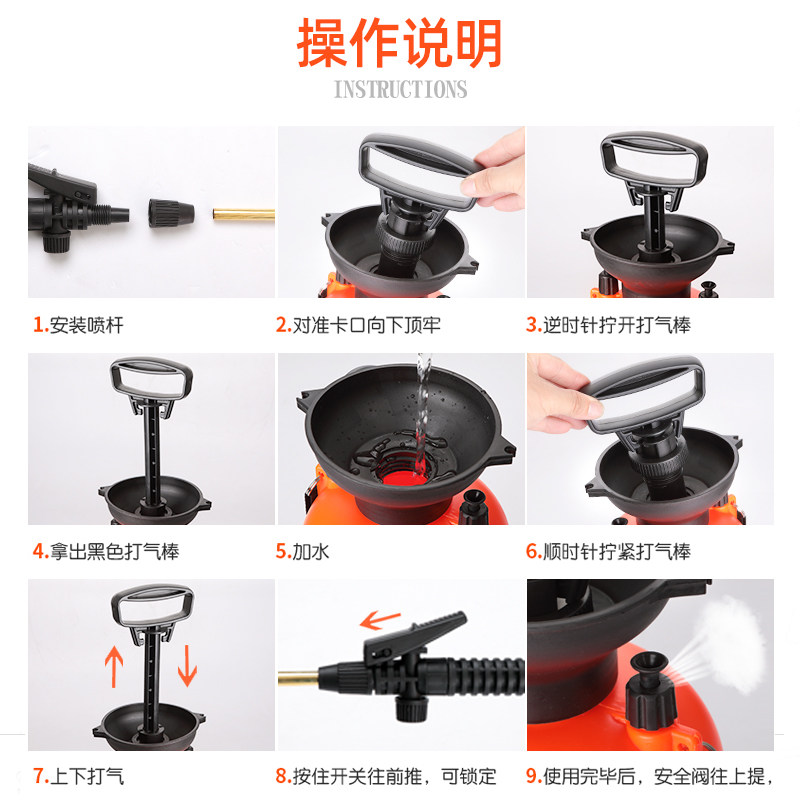 操作说明
INSTRUCTIONS

1.安装喷杆

2.对准卡口向下顶牢

3.逆时针拧开打气棒

4.拿出黑色打气棒

5.加水

6.顺时针拧紧打气棒

7.上下打气

8.按住开关往前推，可锁定

9.使用完毕后，安全阀往上提，