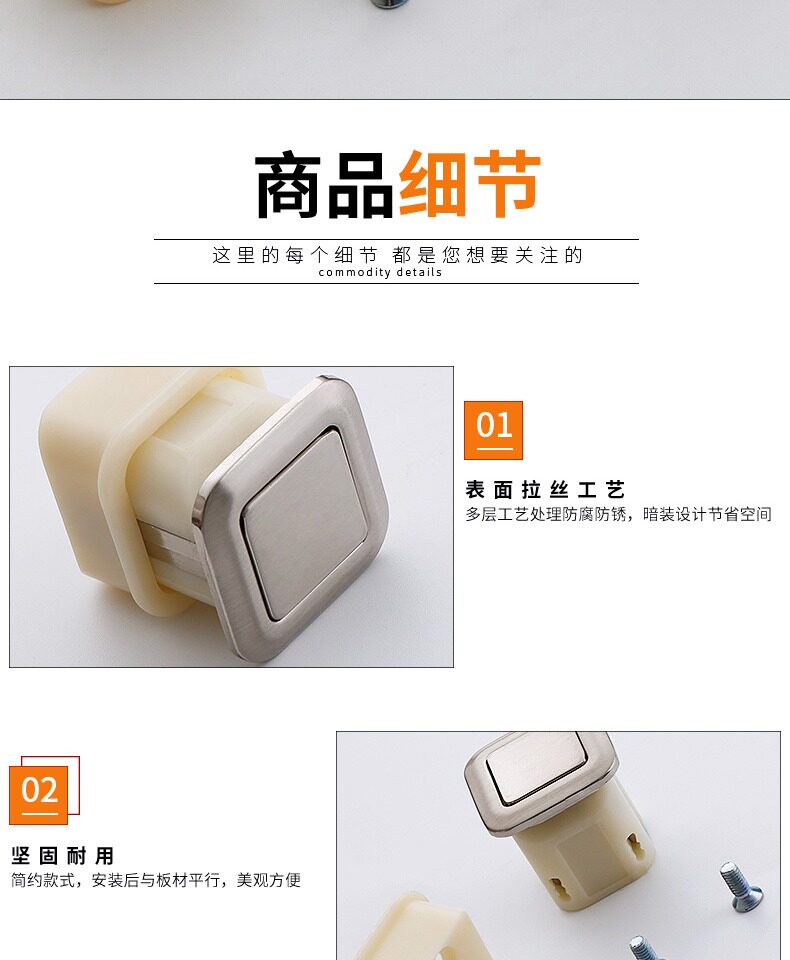 商品细节

这里的每个细节 都是您想要关注的
commodity details

01

表面拉丝工艺

多层工艺处理防腐防锈，暗装设计节省空间

02

坚固耐用

简约款式，安装后与板材平行，美观方便