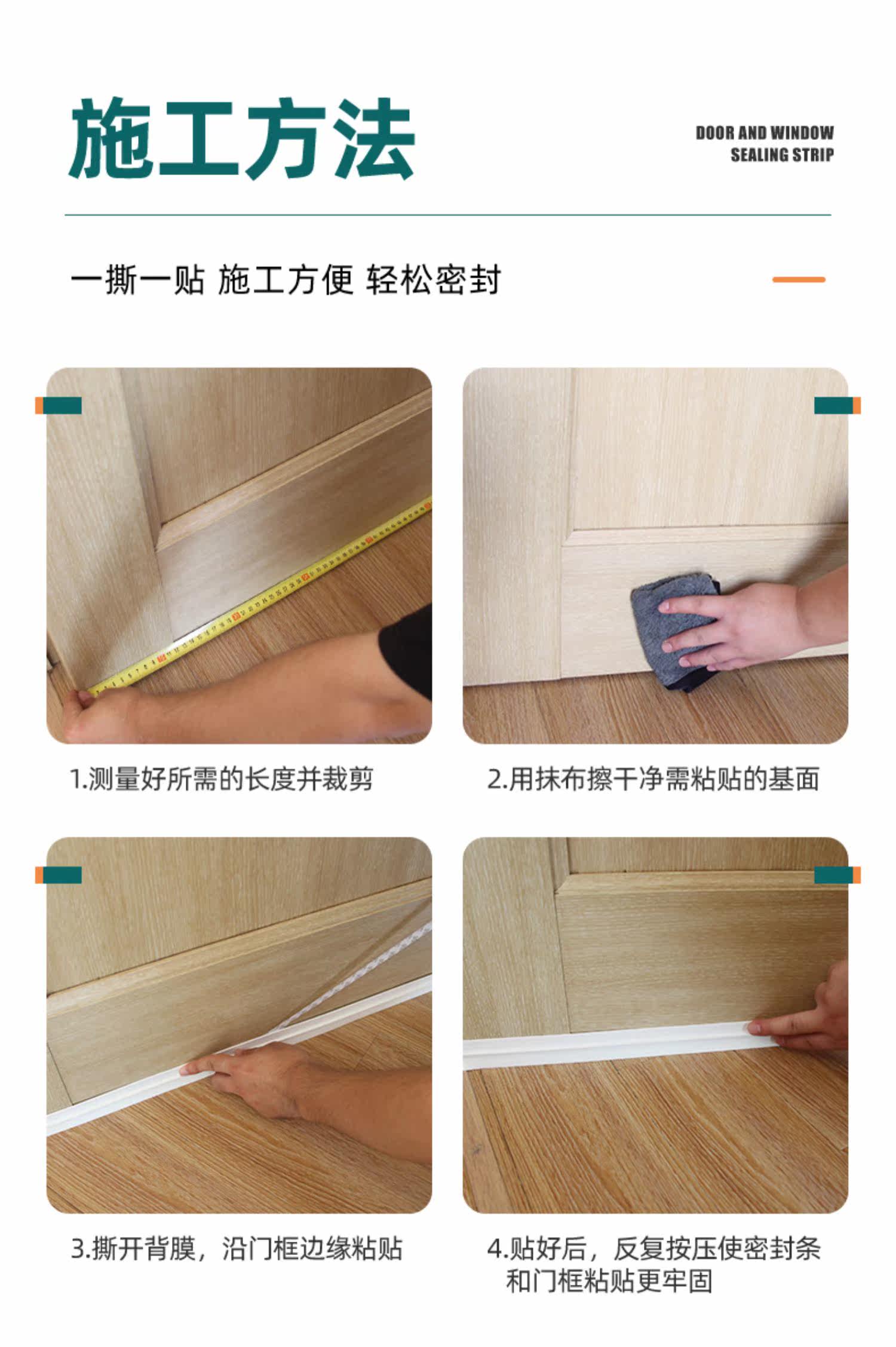 施工方法

DOOR AND WINDOW
SEALING STRIP

一撕一贴 施工方便 轻松密封

1.测量好所需的长度并裁剪

2.用抹布擦干净需粘贴的基面

3.撕开背膜，沿门框边缘粘贴

4.贴好后，反复按压使密封条和门框粘贴更牢固