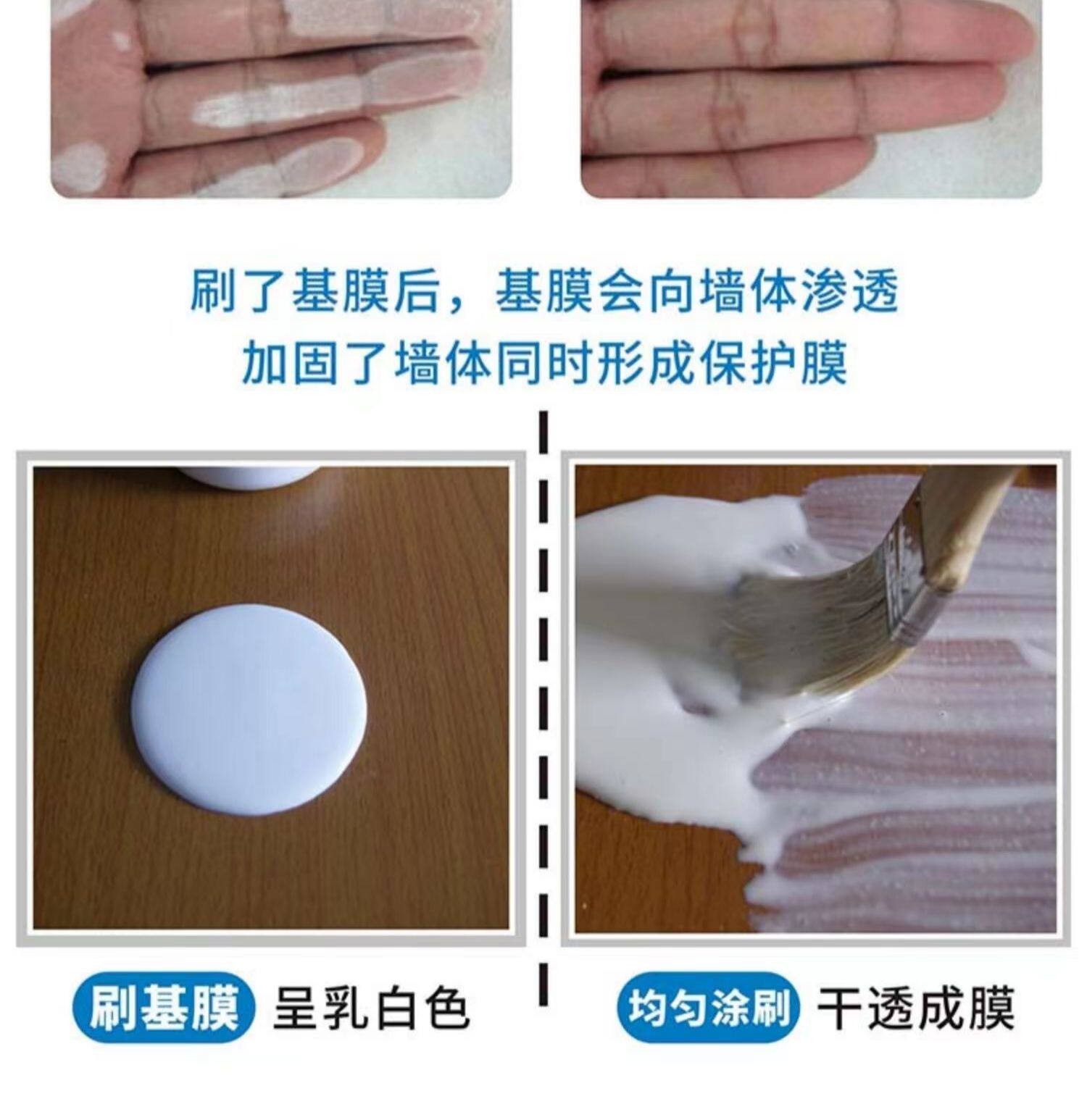 刷了基膜后，基膜会向墙体渗透
加固了墙体同时形成保护膜

刷基膜 呈乳白色

均匀涂刷 干透成膜