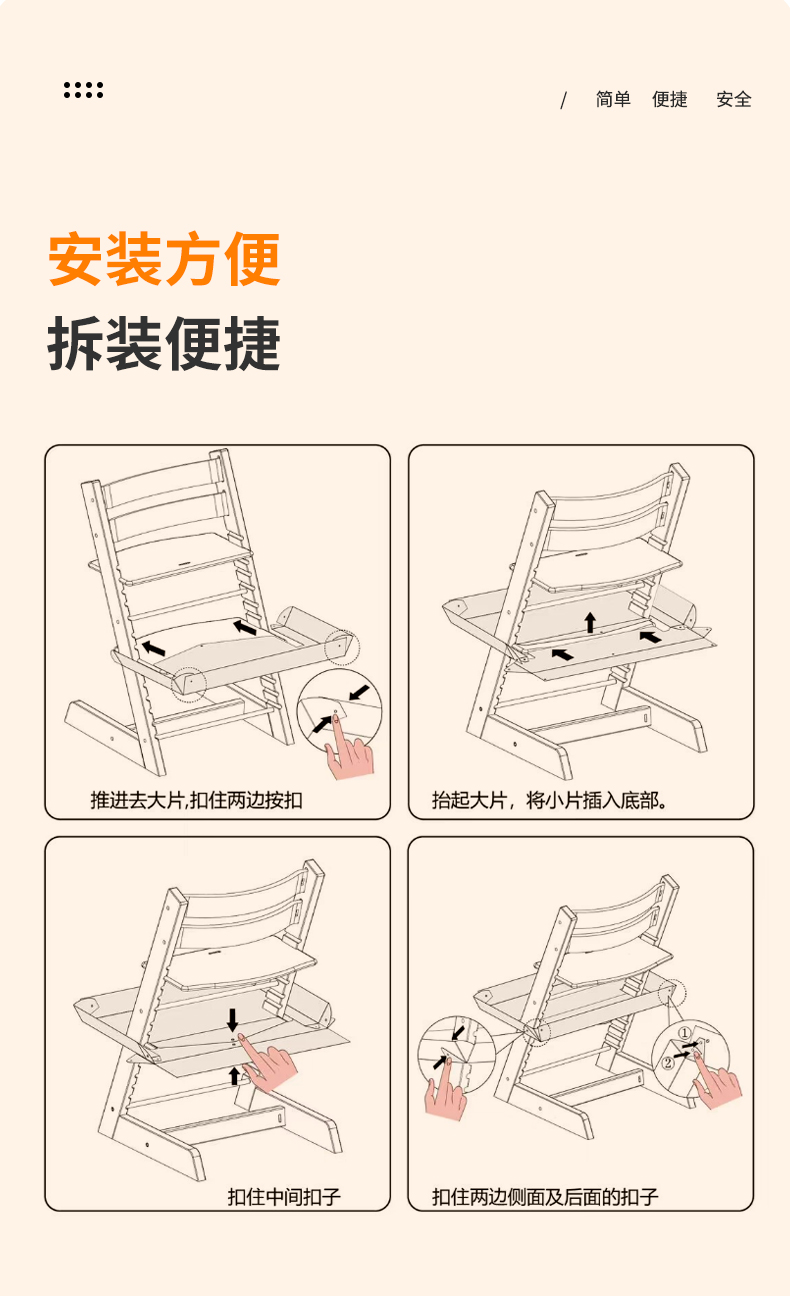 / 简单 便捷 安全

安装方便

拆装便捷

推进去大片,扣住两边按扣

抬起大片，将小片插入底部。

扣住中间扣子

①

②

扣住两边侧面及后面的扣子