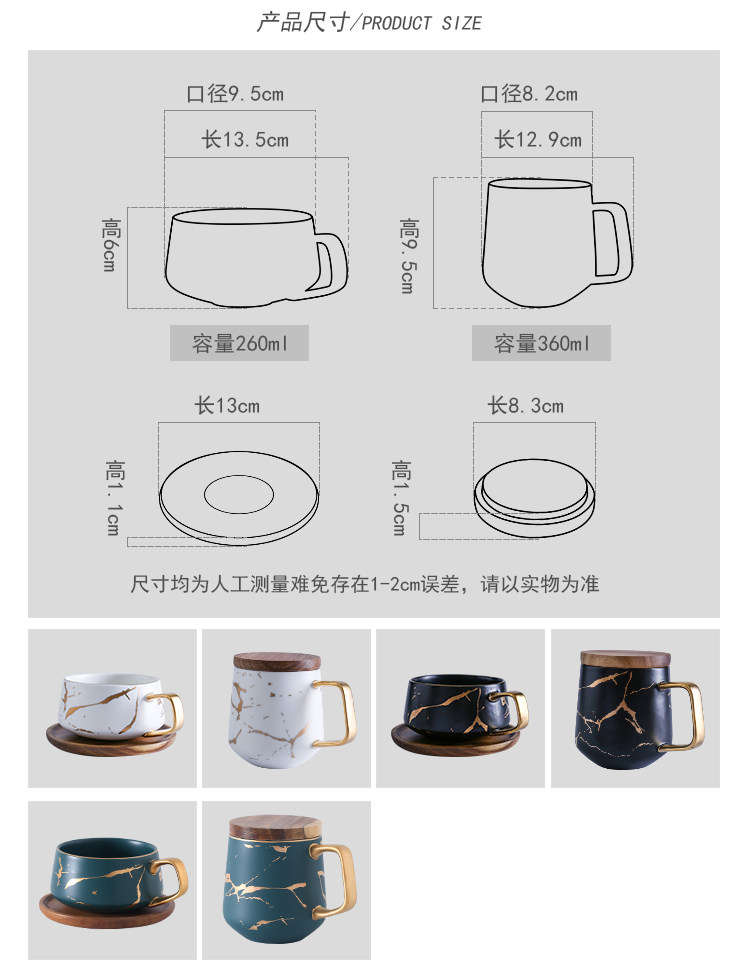 产品尺寸/PRODUCT SIZE

口径9.5cm
长13.5cm
高6cm
容量260ml

口径8.2cm
长12.9cm
高9.5cm
容量360ml

长13cm
高1.1cm

长8.3cm
高1.5cm

尺寸均为人工测量难免存在1-2cm误差，请以实物为准