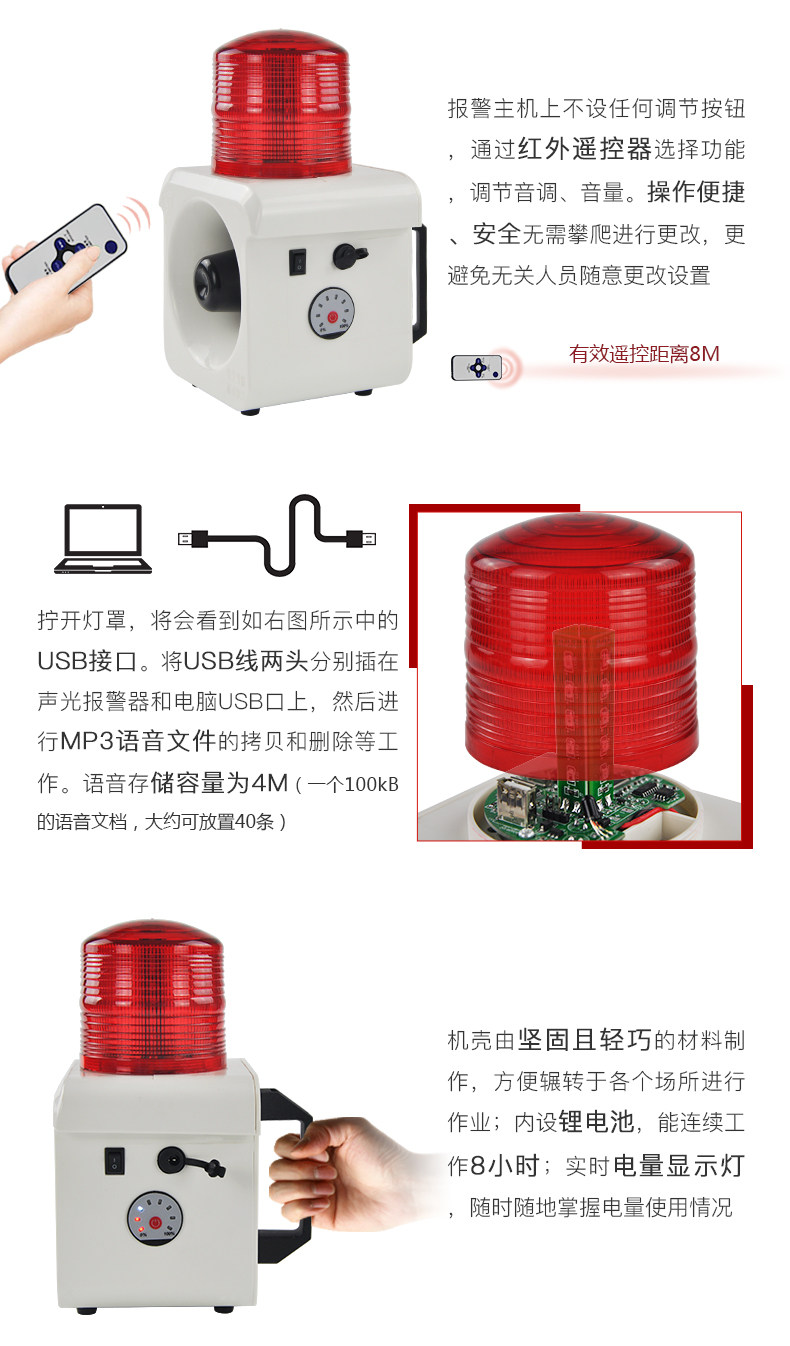 报警主机上不设任何调节按钮，通过红外遥控器选择功能，调节音调、音量。操作便捷、安全无需攀爬进行更改，更避免无关人员随意更改设置

有效遥控距离8M

拧开灯罩，将会看到如右图所示中的USB接口。将USB线两头分别插在声光报警器和电脑USB口上，然后进行MP3语音文件的拷贝和删除等工作。语音存储容量为4M（一个100kB的语音文档，大约可放置40条）

机壳由坚固且轻巧的材料制作，方便辗转于各个场所进行作业；内设锂电池，能连续工作8小时；实时电量显示灯，随时随地掌握电量使用情况