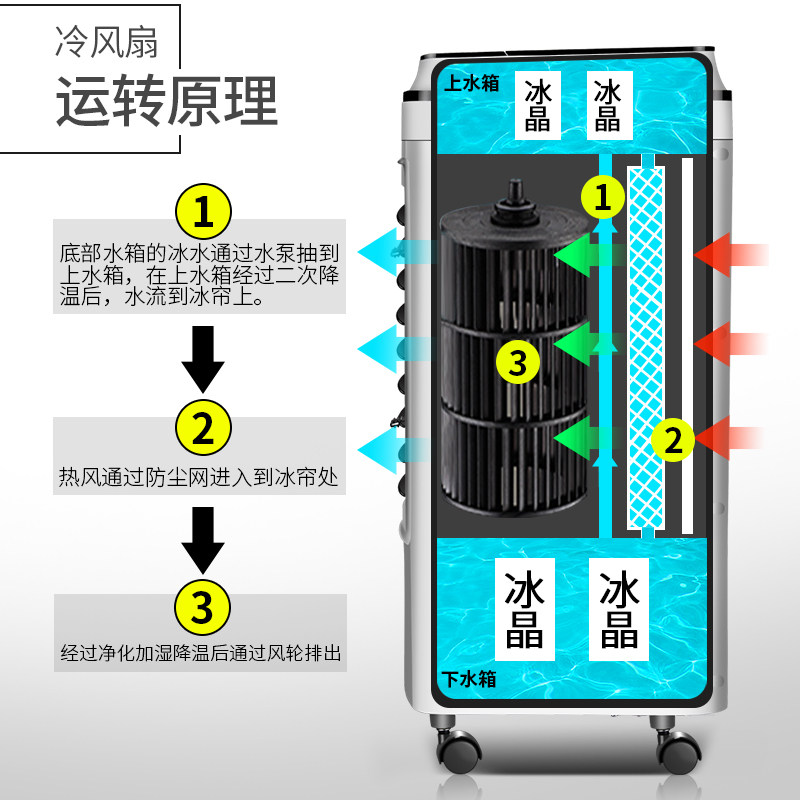 冷风扇
运转原理

1
底部水箱的冰水通过水泵抽到上水箱，在上水箱经过二次降温后，水流到冰帘上。

2
热风通过防尘网进入到冰帘处

3
经过净化加湿降温后通过风轮排出

上水箱
冰晶
冰晶
1
3
2
冰晶
冰晶
下水箱