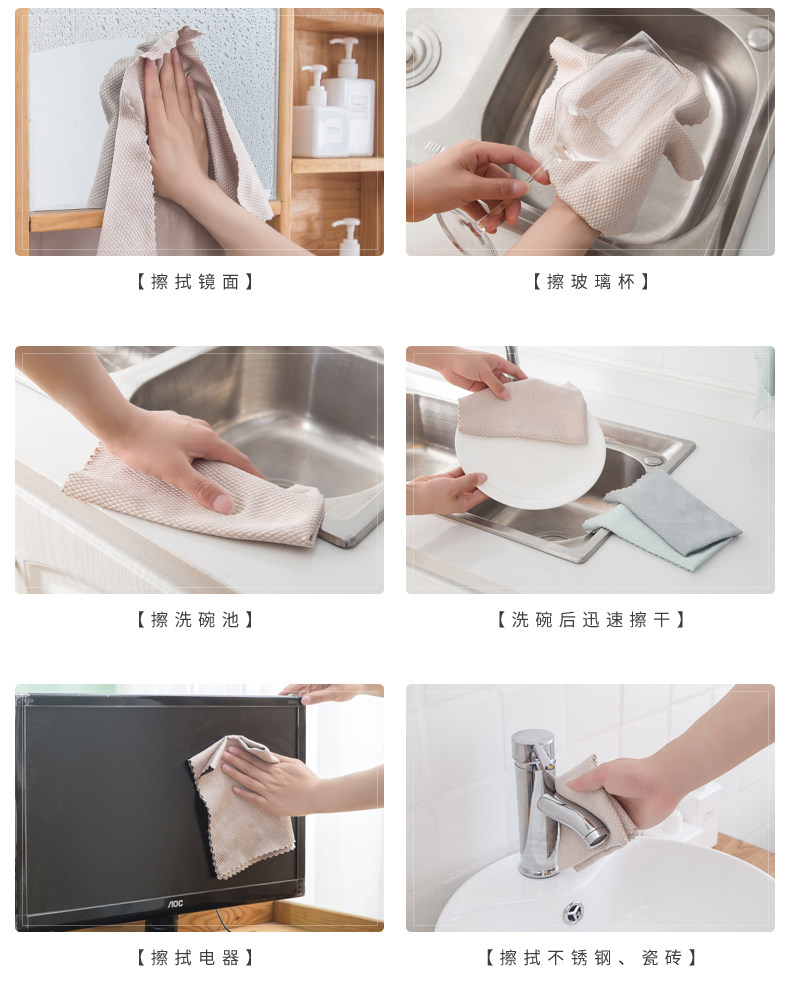 【擦拭镜面】

【擦玻璃杯】

【擦洗碗池】

【洗碗后迅速擦干】

AOC

【擦拭电器】

【擦拭不锈钢、瓷砖】