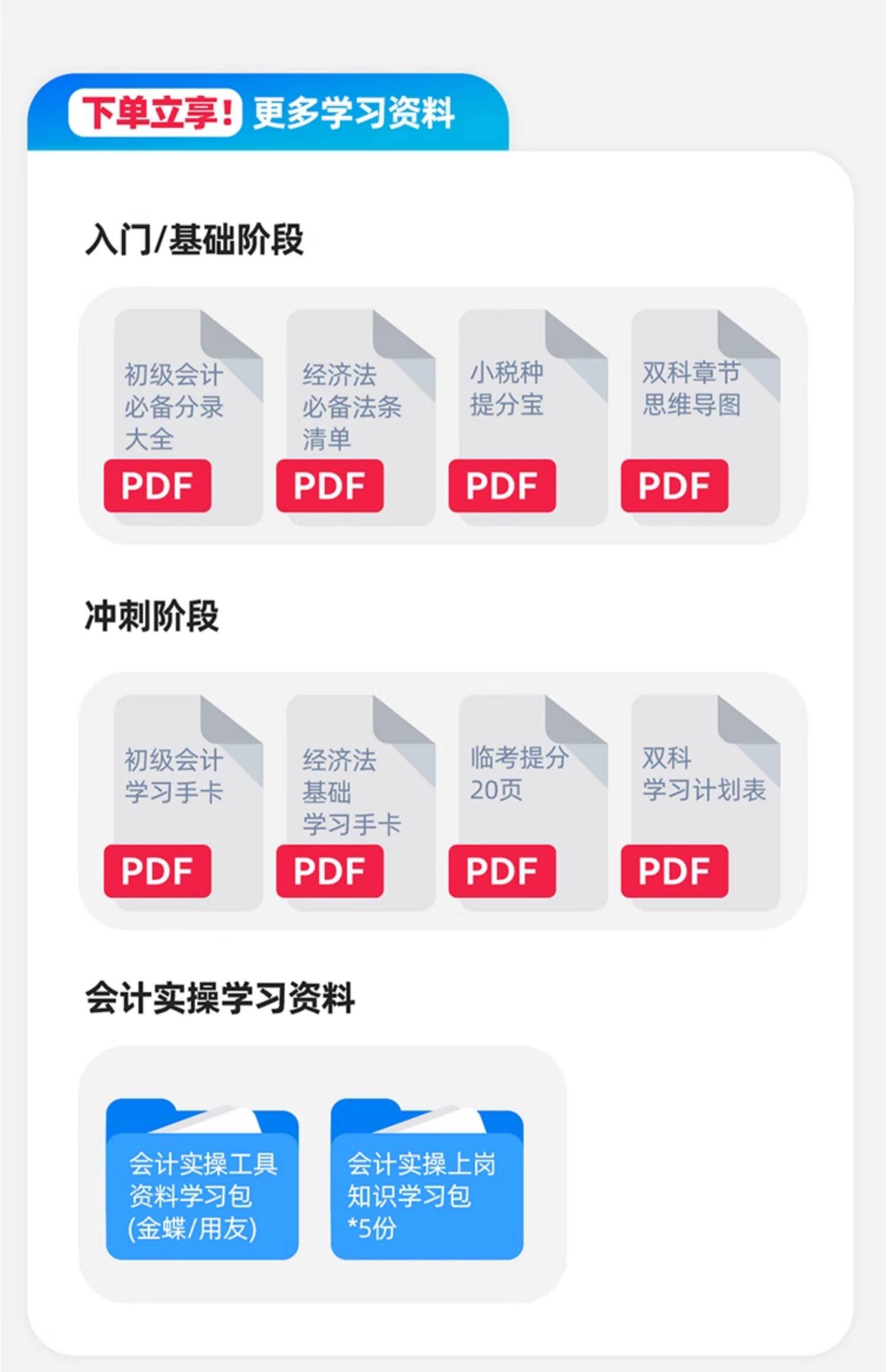 下单立享! 更多学习资料

入门/基础阶段

初级会计
必备分录
大全
PDF

经济法
必备法条
清单
PDF

小税种
提分宝
PDF

双科章节
思维导图
PDF

冲刺阶段

初级会计
学习手卡
PDF

经济法
基础
学习手卡
PDF

临考提分
20页
PDF

双科
学习计划表
PDF

会计实操学习资料

会计实操工具
资料学习包
(金蝶/用友)

会计实操上岗
知识学习包
*5份