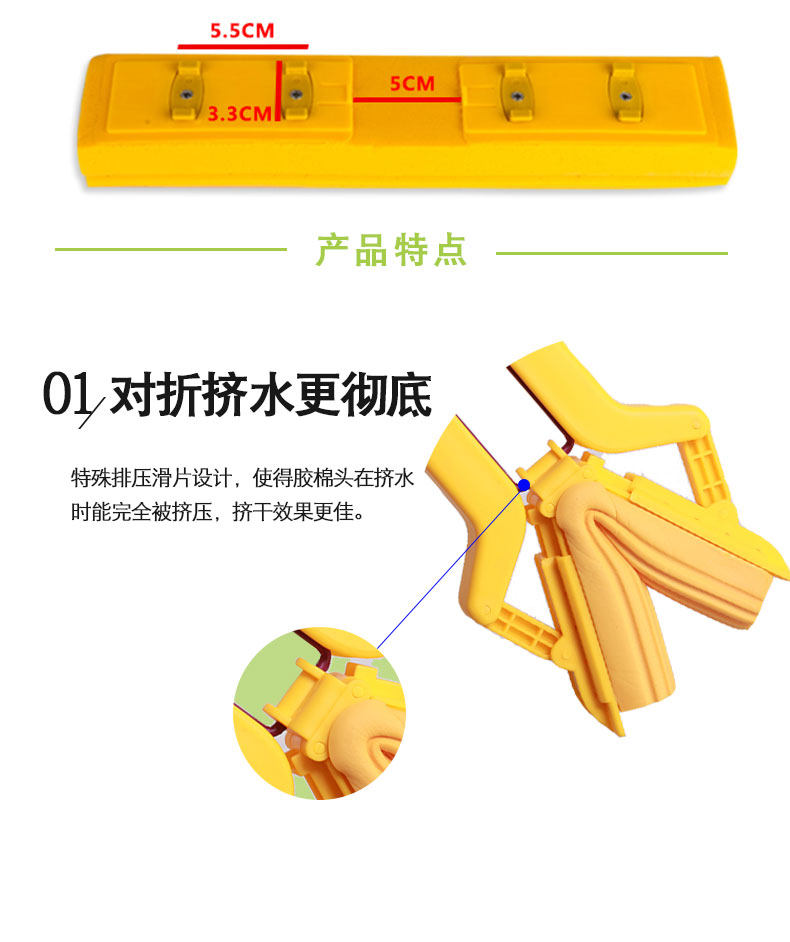 5.5CM

3.3CM

5CM

产品特点

01 对折挤水更彻底

特殊排压滑片设计，使得胶棉头在挤水时能完全被挤压，挤干效果更佳。