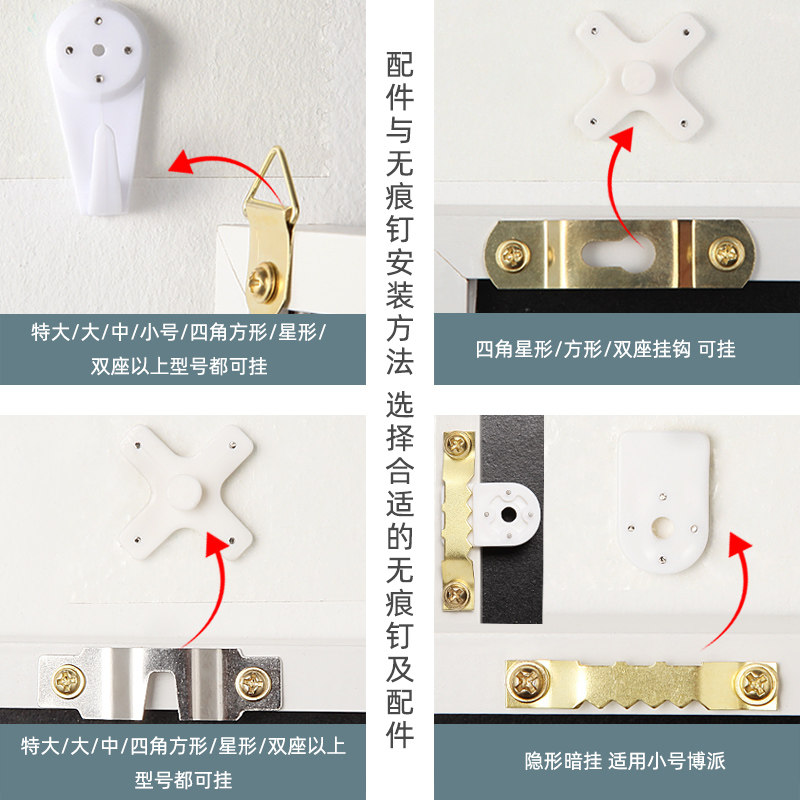 特大/大/中/小号/四角方形/星形/双座以上型号都可挂

配件与无痕钉安装方法 选择合适的无痕钉及配件

四角星形/方形/双座挂钩 可挂

特大/大/中/四角方形/星形/双座以上型号都可挂

隐形暗挂 适用小号博派